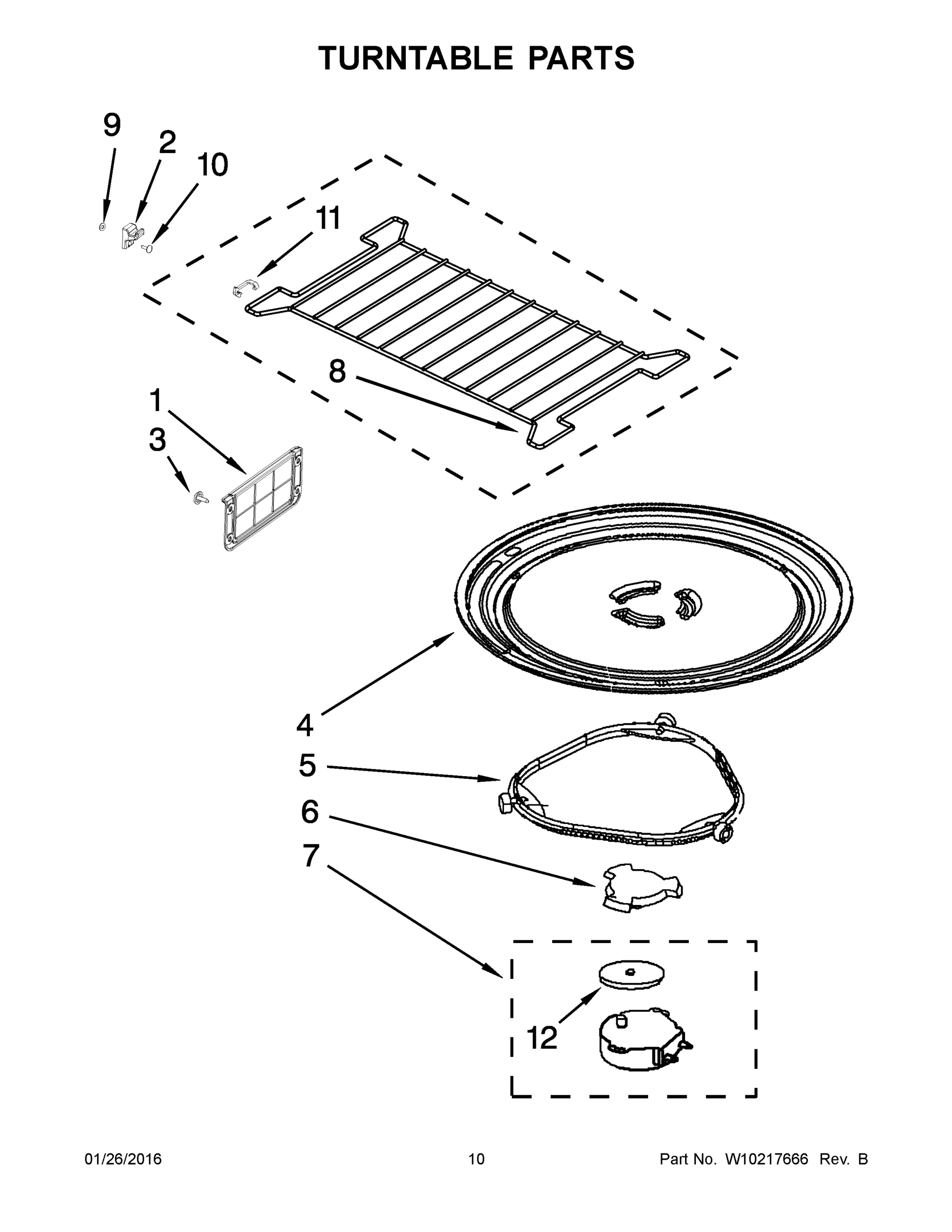 TURNTABLE PARTS

9
2
10
11
8
1
3
4
5
6
7
12

01/26/2016

10

Part No. W10217666 Rev. B