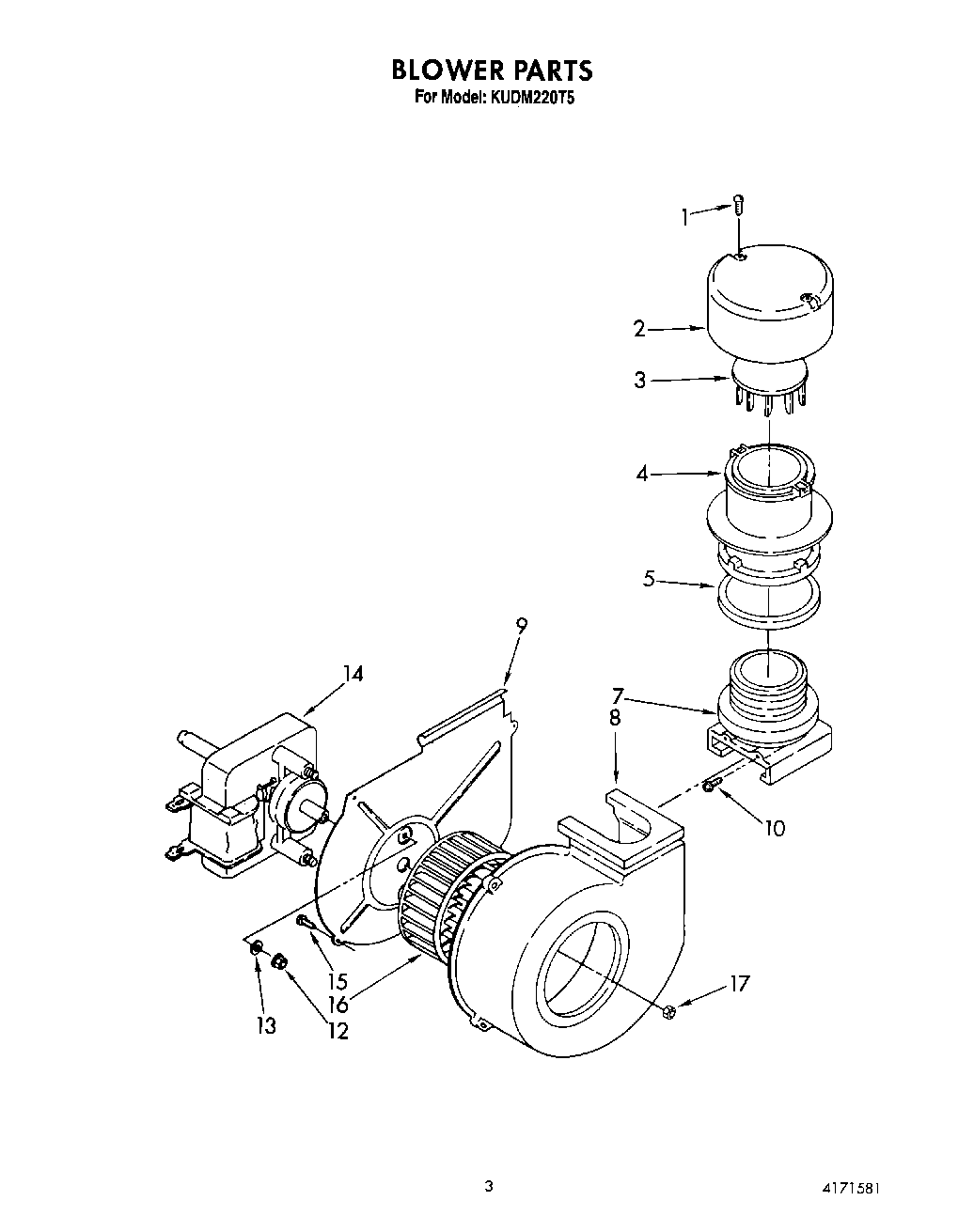 BLOWER PARTS
For Model: KUDM220T5

1
2
3
4
5
9
14
7
8
10
15
16
13
12
17

3

4171581