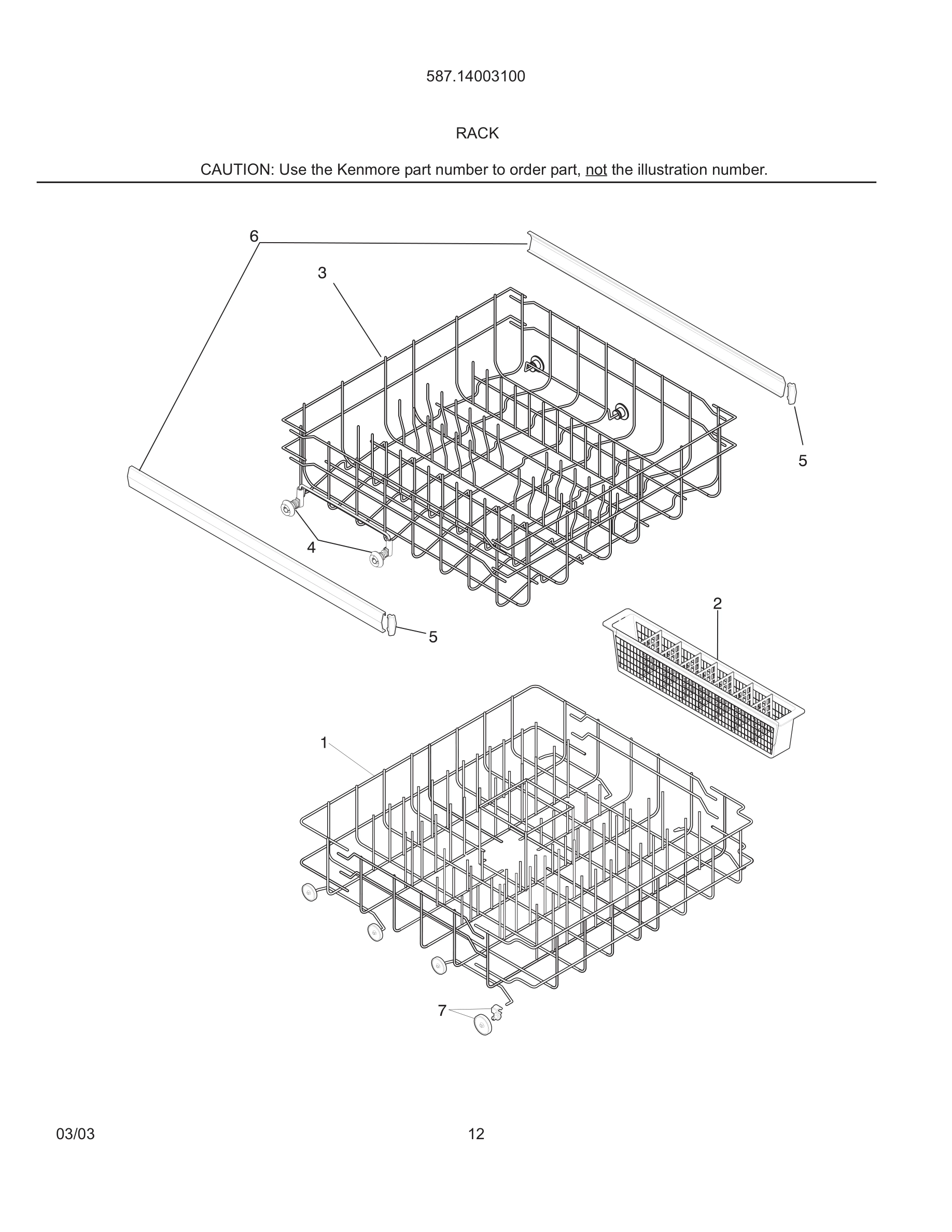 587.14003100

RACK

CAUTION: Use the Kenmore part number to order part, not the illustration number.

6

3

5

4

5

2

1

7

03/03

12