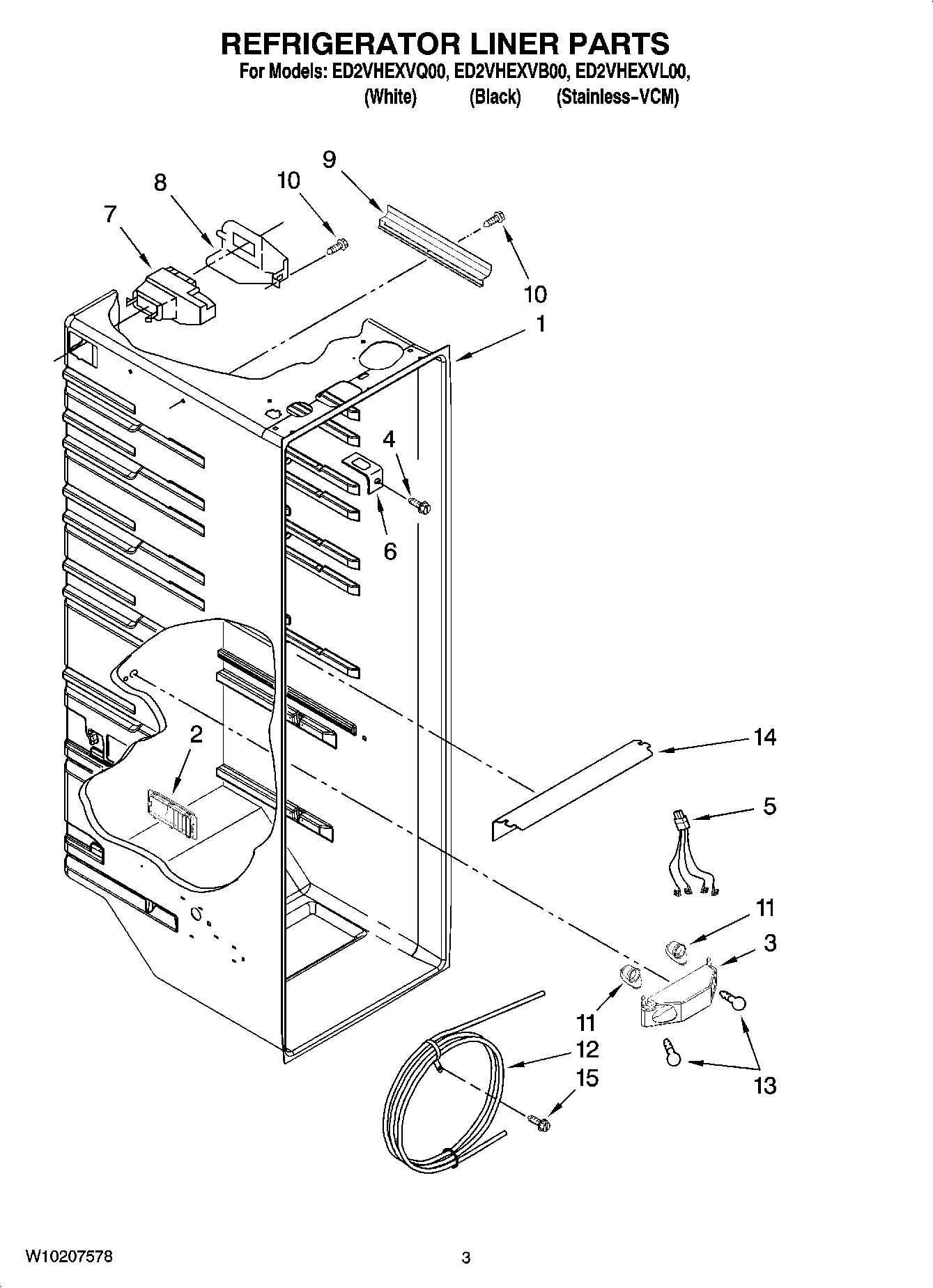 REFRIGERATOR LINER PARTS
For Models: ED2VHEXVQ00, ED2VHEXVB00, ED2VHEXVL00,
(White) (Black) (Stainless-VCM)

9
8
10
7
10
1
4
6
2
14
5
11
3
11
12
15
13

W10207578

3