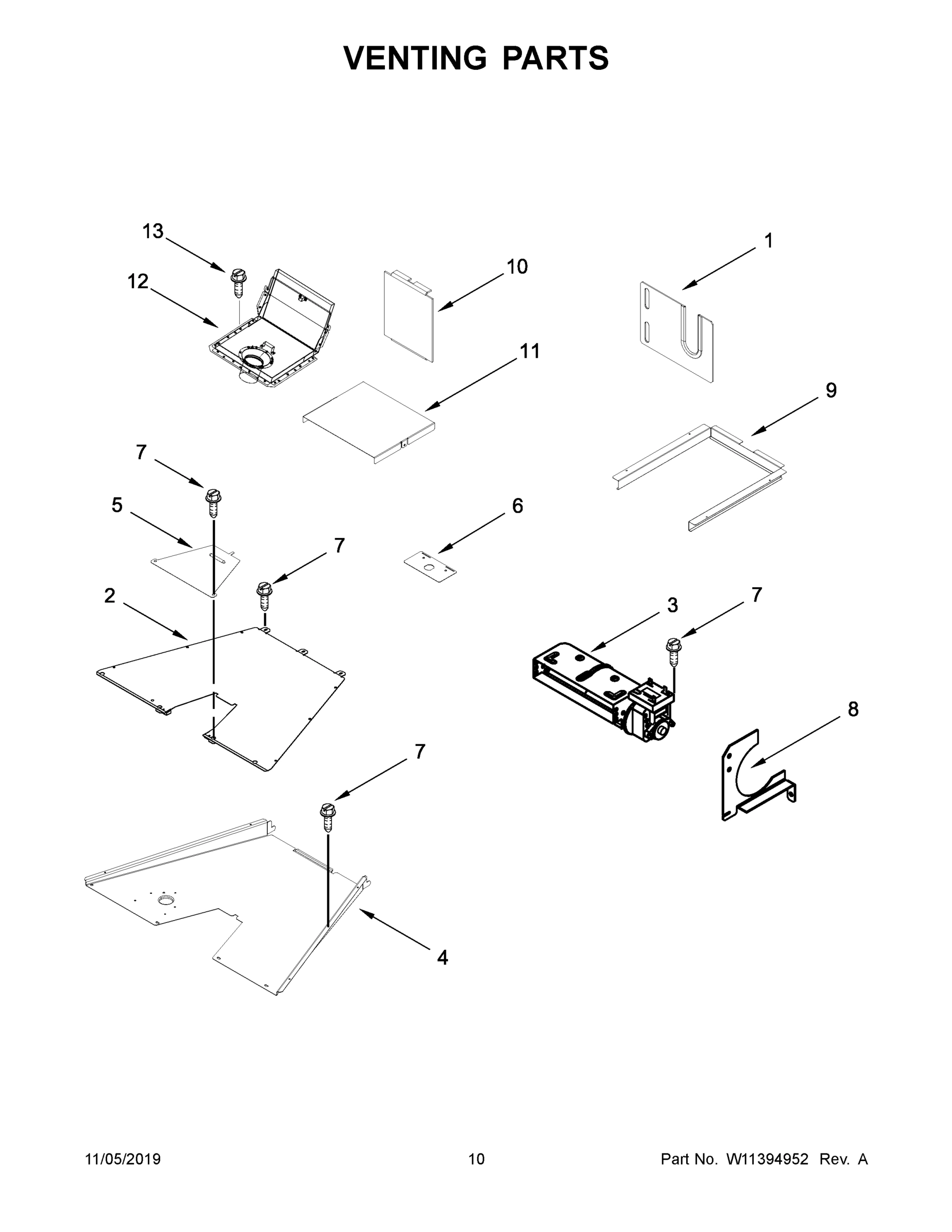 VENTING PARTS

13
12
10
1
11
9
7
5
6
7
2
3
7
8
7
4

11/05/2019
10
Part No. W11394952 Rev. A