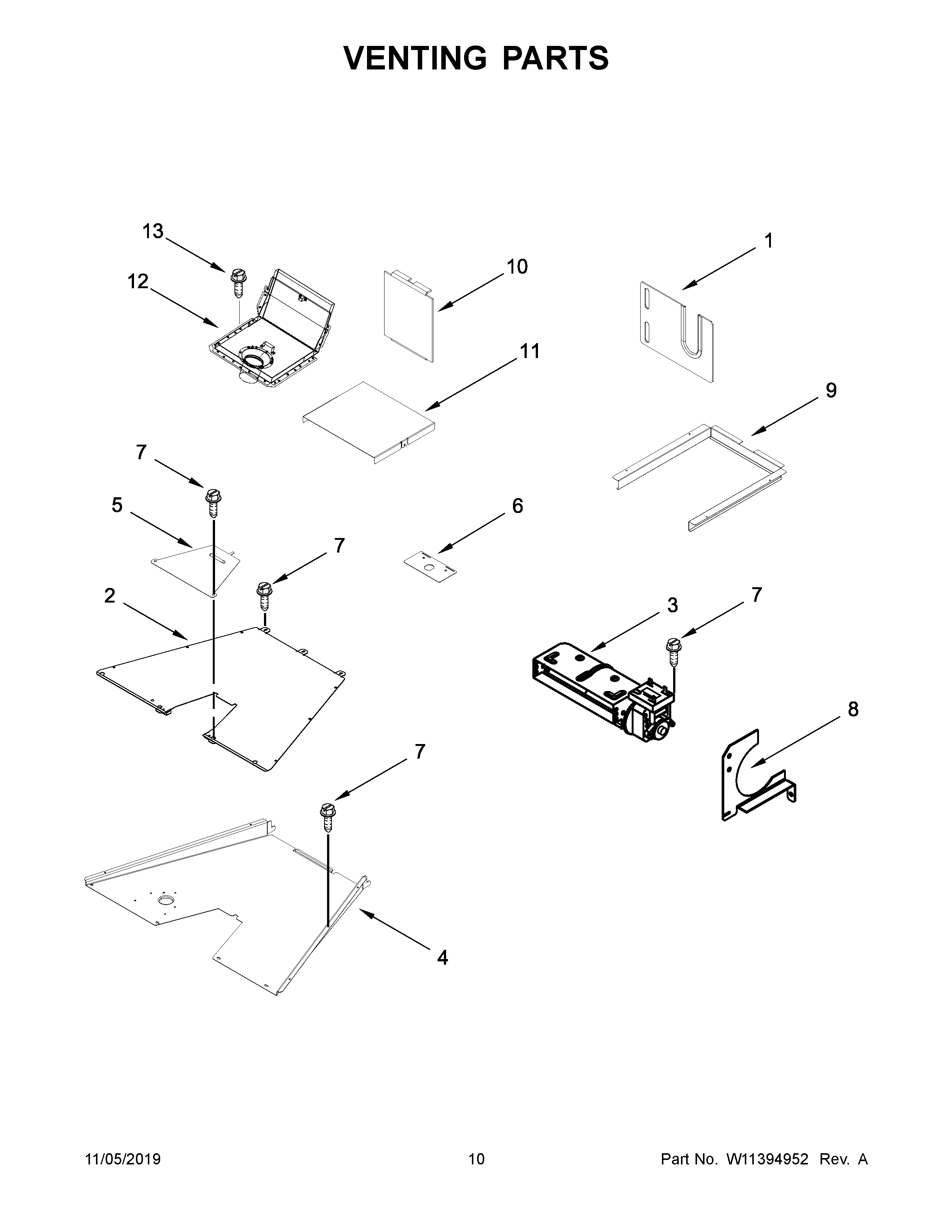 VENTING PARTS

13
12
10
1
11
9
7
5
6
7
2
3
7
8
7
4

11/05/2019
10
Part No. W11394952 Rev. A