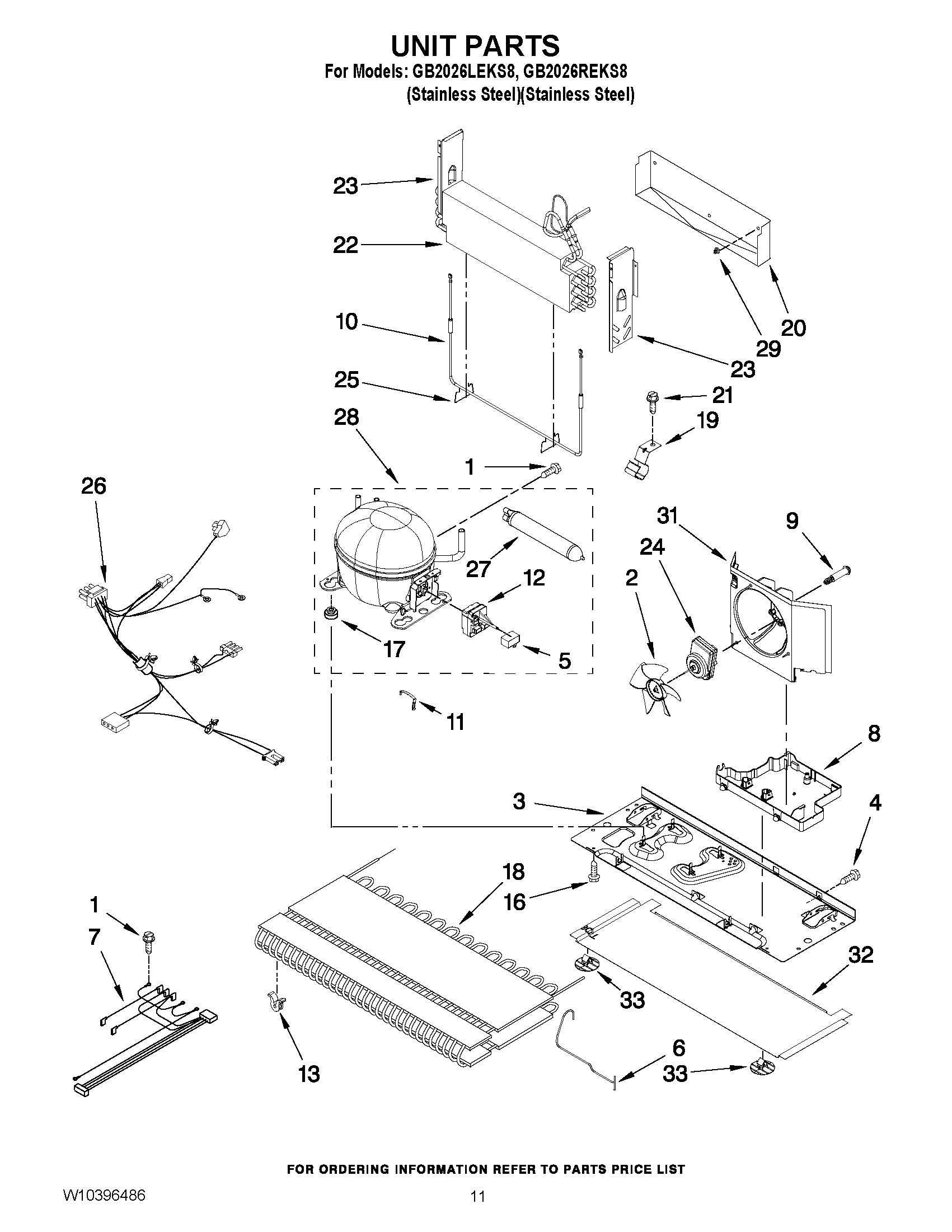 UNIT PARTS

For Models: GB2026LEKS8, GB2026REKS8
(Stainless Steel)(Stainless Steel)

23
22
10
25
28
20
29
23
21
19
1
26
31
9
24
2
27
12
17
5
11
8
3
4
18
16
1
7
32
33
13
6
33

FOR ORDERING INFORMATION REFER TO PARTS PRICE LIST

W10396486

11