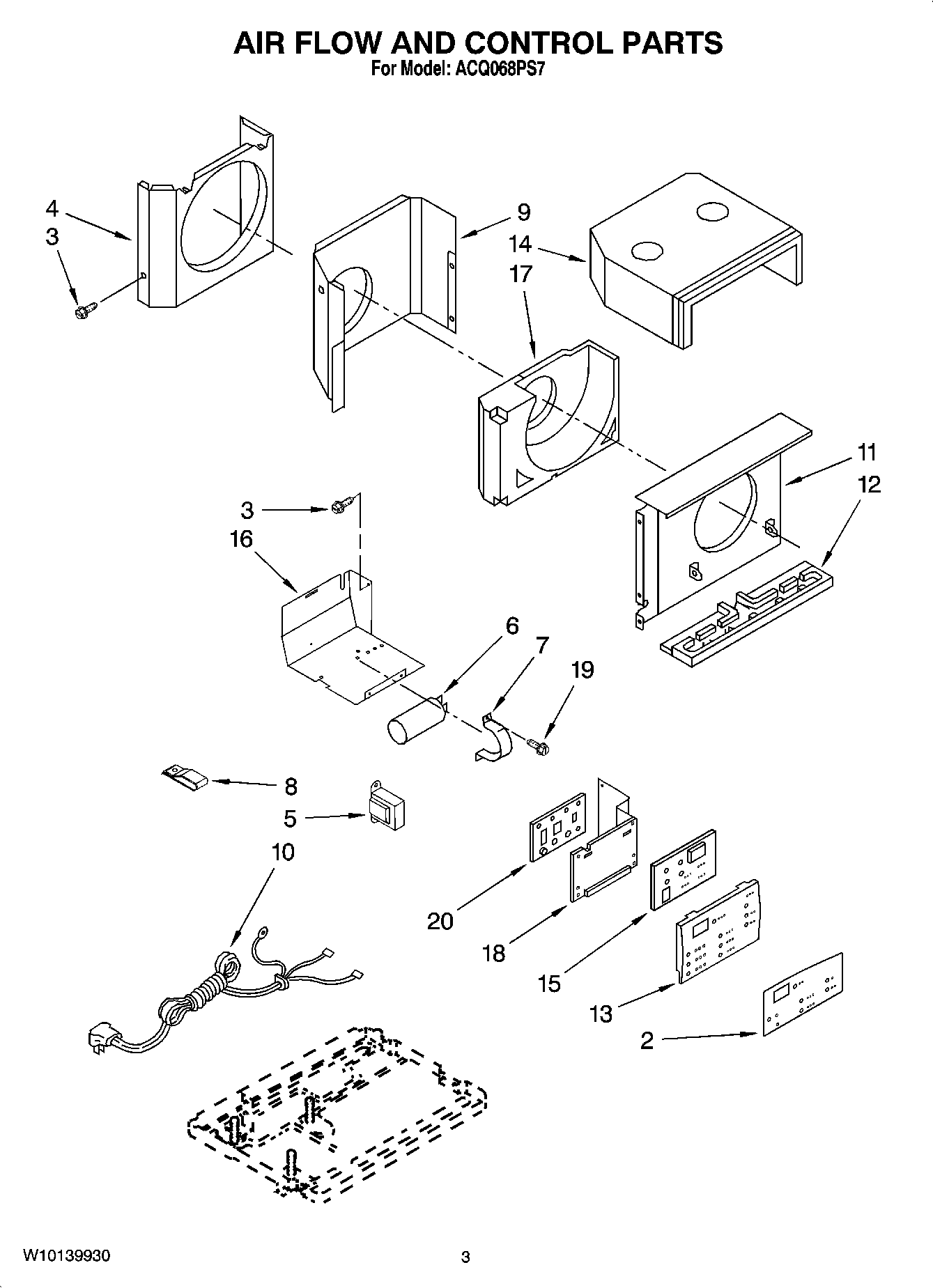 AIR FLOW AND CONTROL PARTS
For Model: ACQ068PS7

4
3
9
14
17
11
12
3
16
6
7
19
8
5
10
20
18
15
13
2

W10139930
3