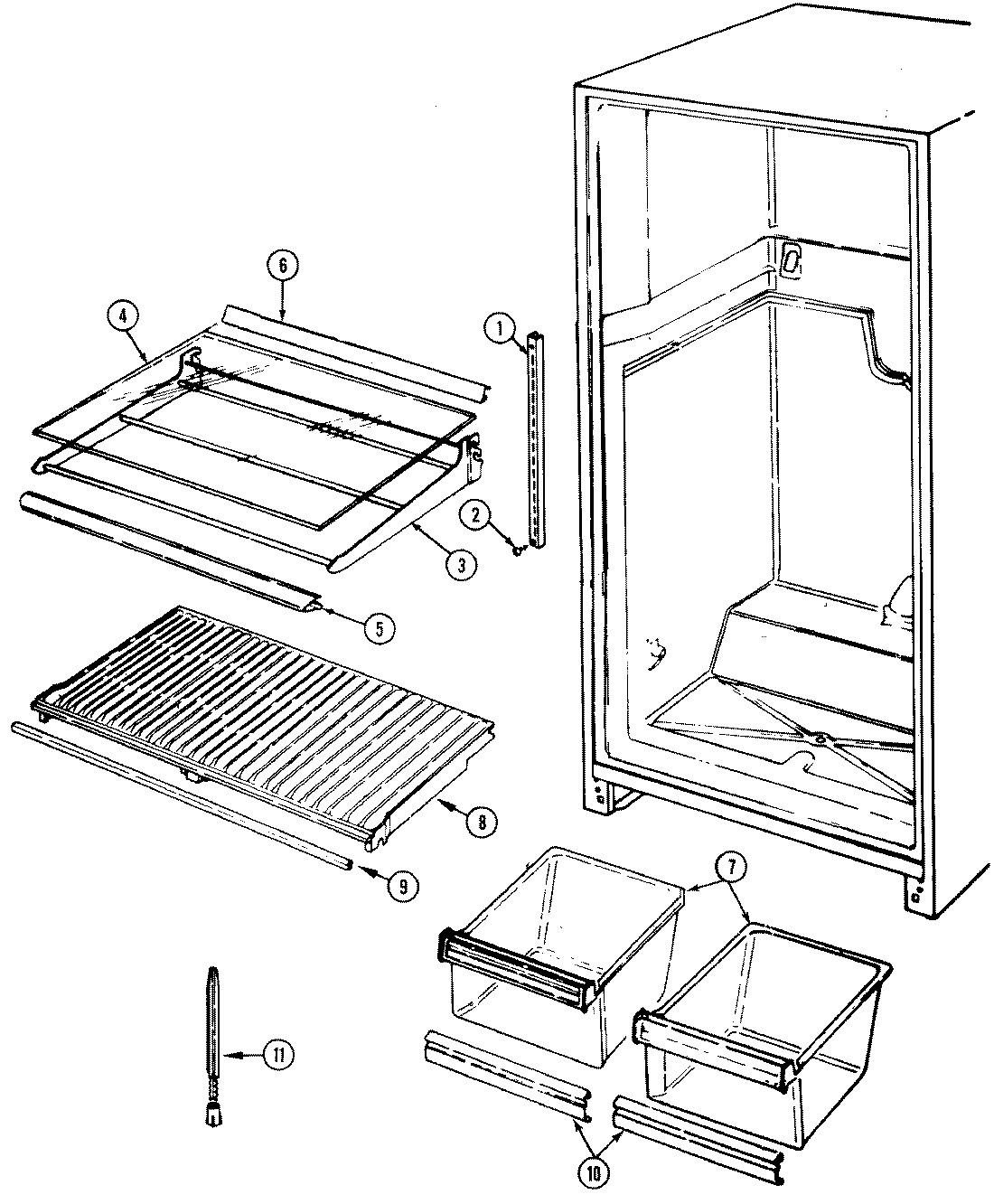 6
4
1
2
3
5
8
9
7
11
10