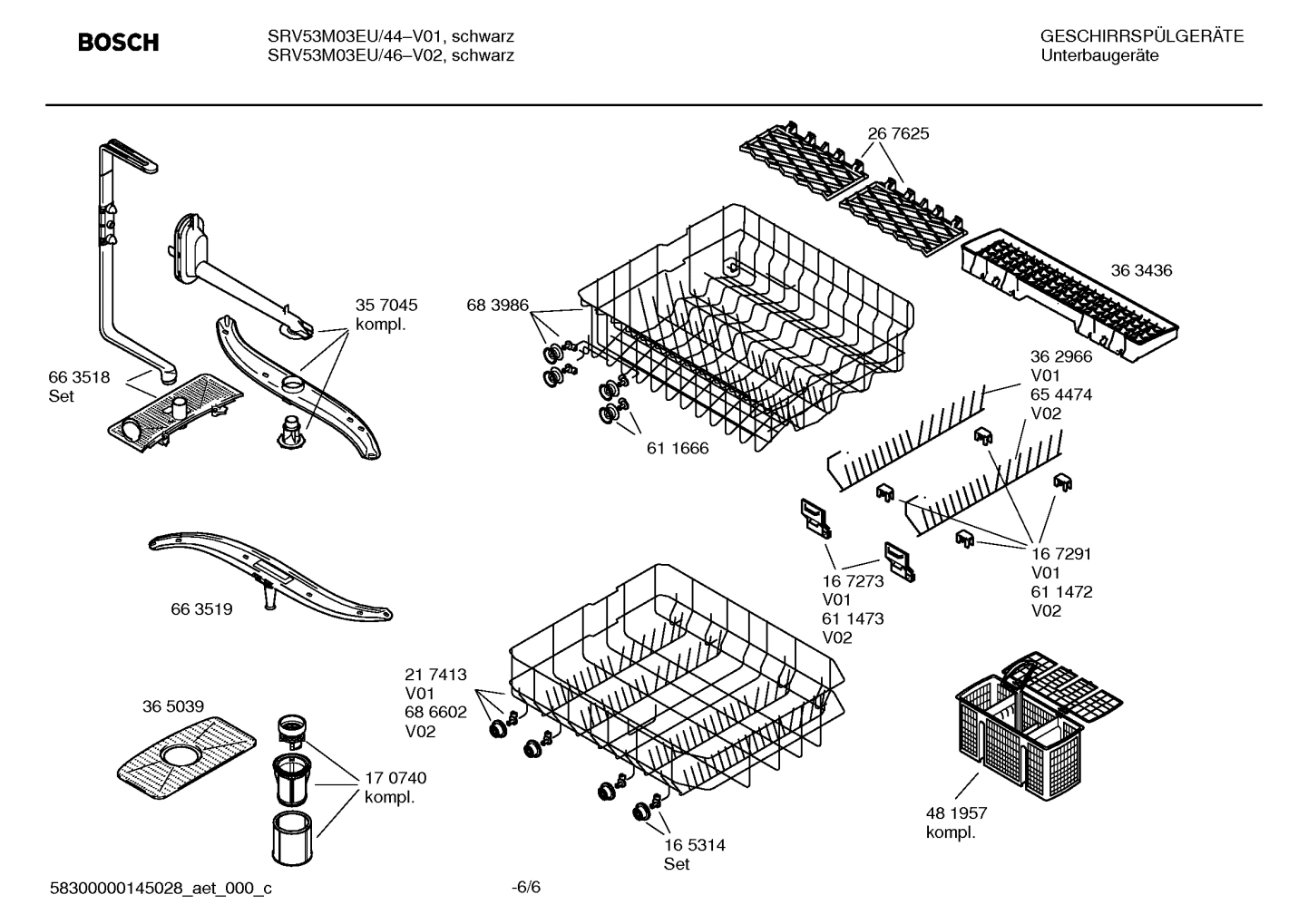 BOSCH

SRV53M03EU/44–V01, schwarz
SRV53M03EU/46–V02, schwarz

GESCHIRRSPÜLGERÄTE
Unterbaugeräte

26 7625

36 3436

35 7045
kompl.

68 3986

66 3518
Set

61 1666

36 2966
V01
65 4474
V02

16 7291
V01
61 1472
V02

16 7273
V01
61 1473
V02

66 3519

21 7413
V01
68 6602
V02

36 5039

17 0740
kompl.

16 5314
Set

48 1957
kompl.

58300000145028_aet_000_c

-6/6