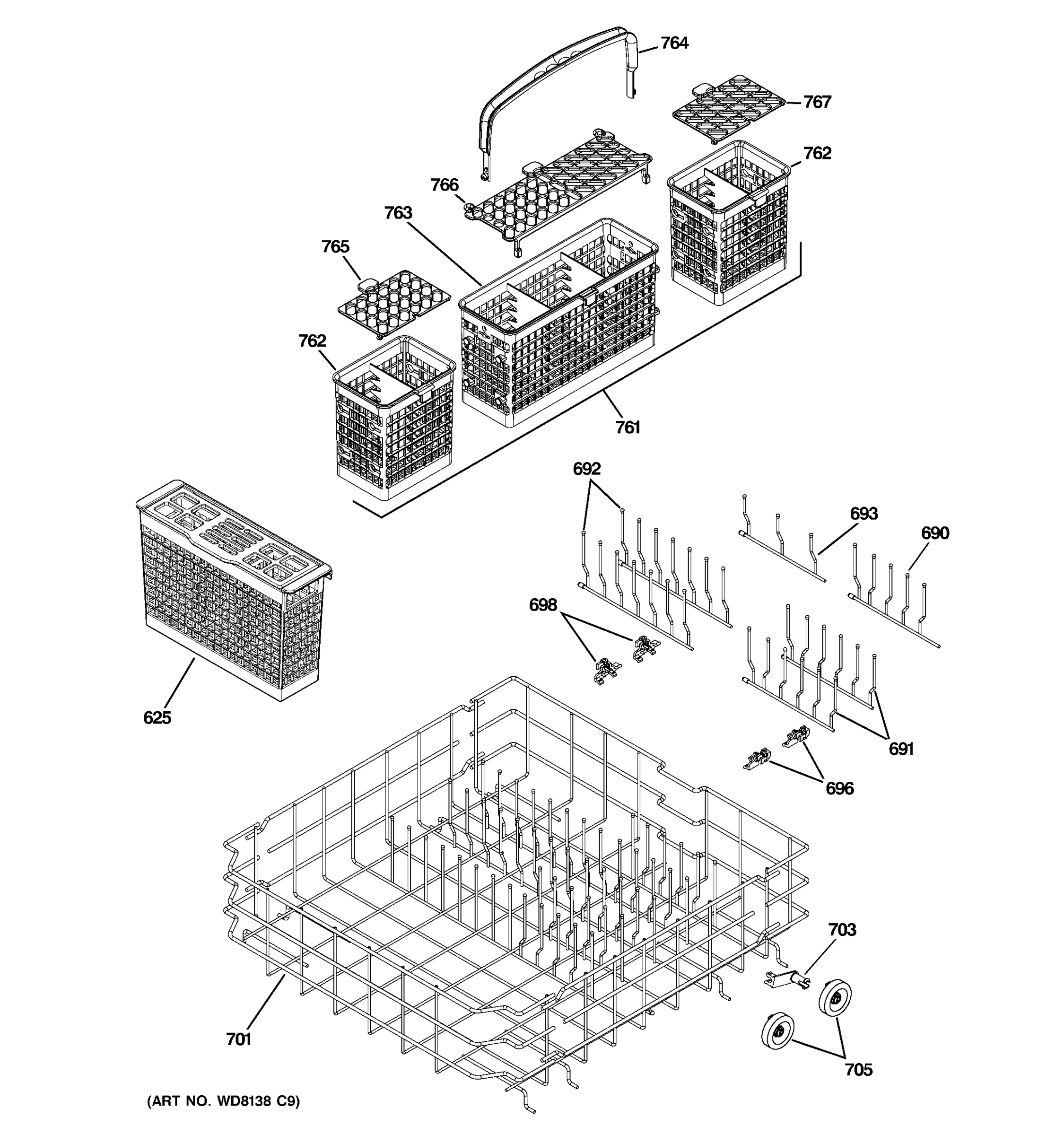 764
767
762
766
763
765
762
761
692
693
690
698
625
691
696
703
701
705
(ART NO. WD8138 C9)