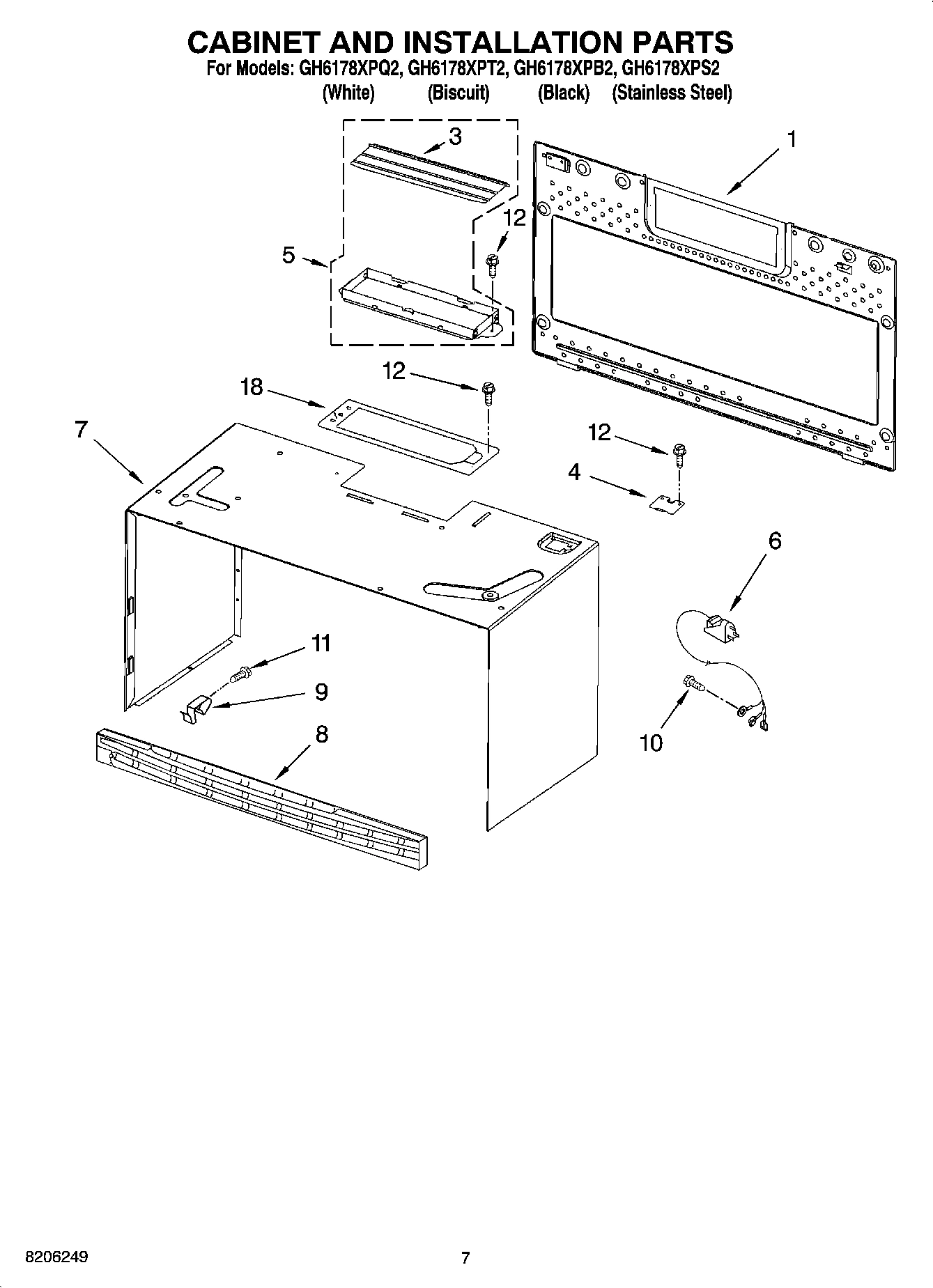 CABINET AND INSTALLATION PARTS
For Models: GH6178XPQ2, GH6178XPT2, GH6178XPB2, GH6178XPS2
(White) (Biscuit) (Black) (Stainless Steel)

3
1
12
5
12
18
7
12
4
6
11
9
8
10

8206249
7