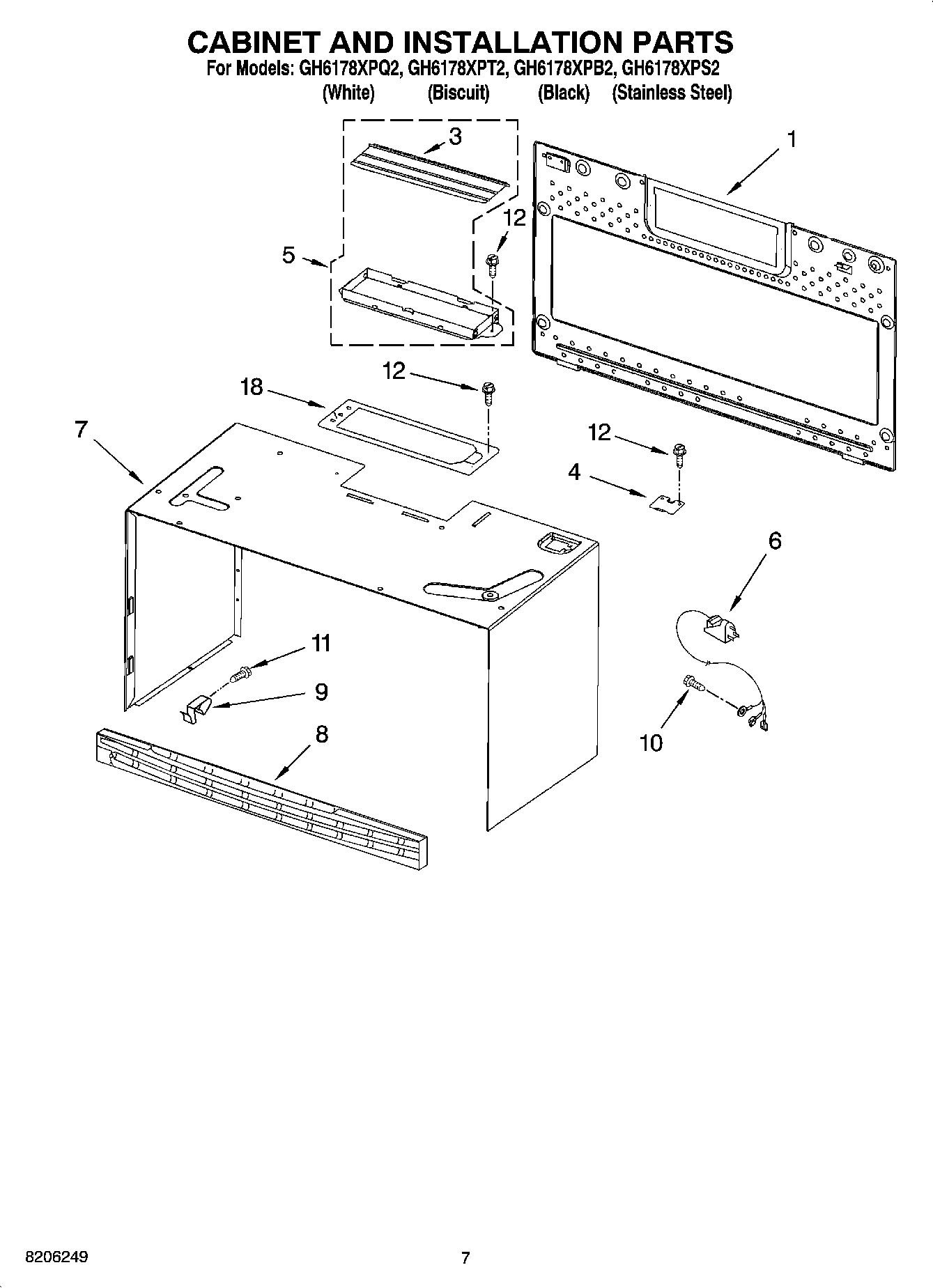 CABINET AND INSTALLATION PARTS

For Models: GH6178XPQ2, GH6178XPT2, GH6178XPB2, GH6178XPS2
(White) (Biscuit) (Black) (Stainless Steel)

3
1
12
5
12
18
7
12
4
6
11
9
8
10

8206249

7