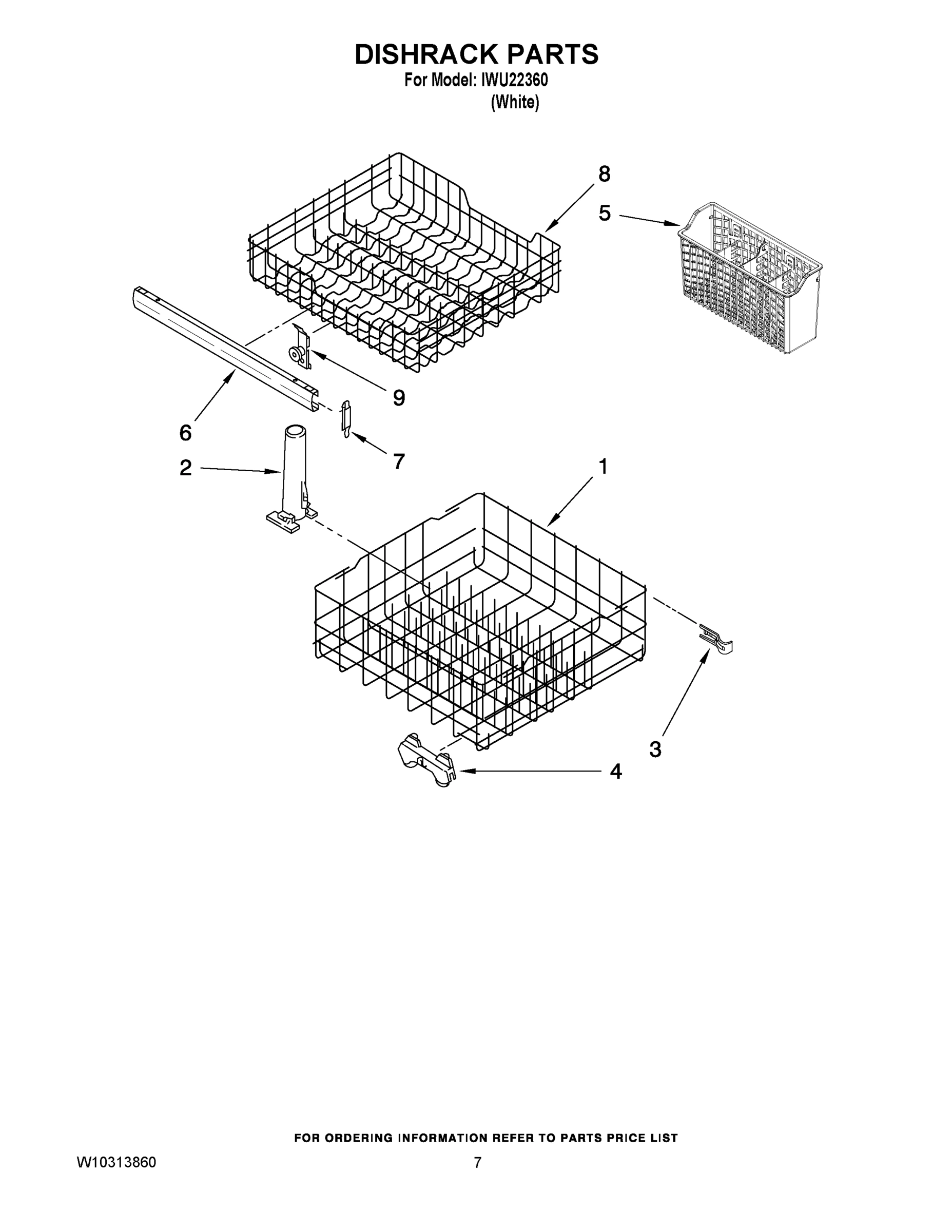 DISHRACK PARTS
For Model: IWU22360
(White)

8

5

9

6

7

2

1

3

4

FOR ORDERING INFORMATION REFER TO PARTS PRICE LIST

W10313860

7