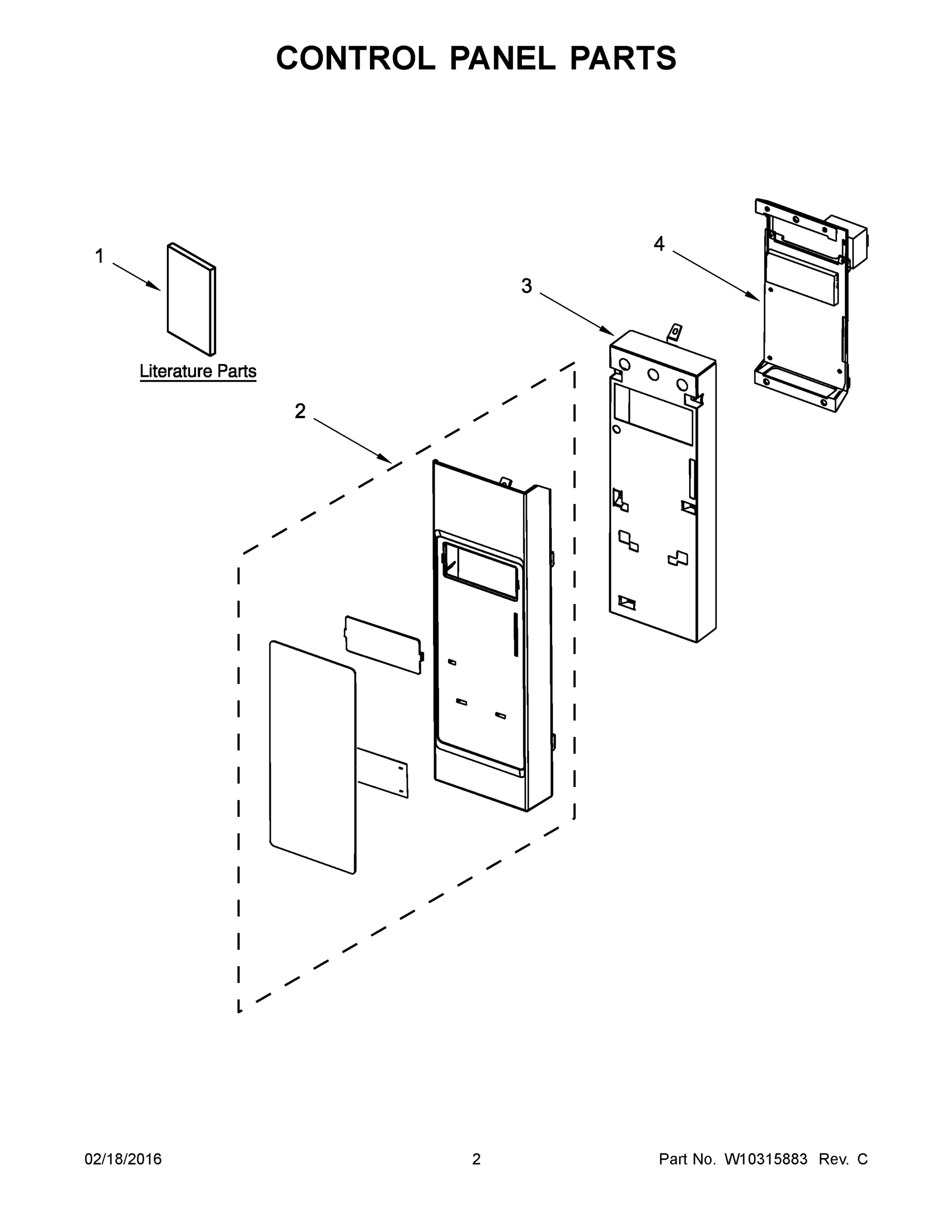 CONTROL PANEL PARTS

1

Literature Parts

4

3

2

02/18/2016

2

Part No. W10315883 Rev. C