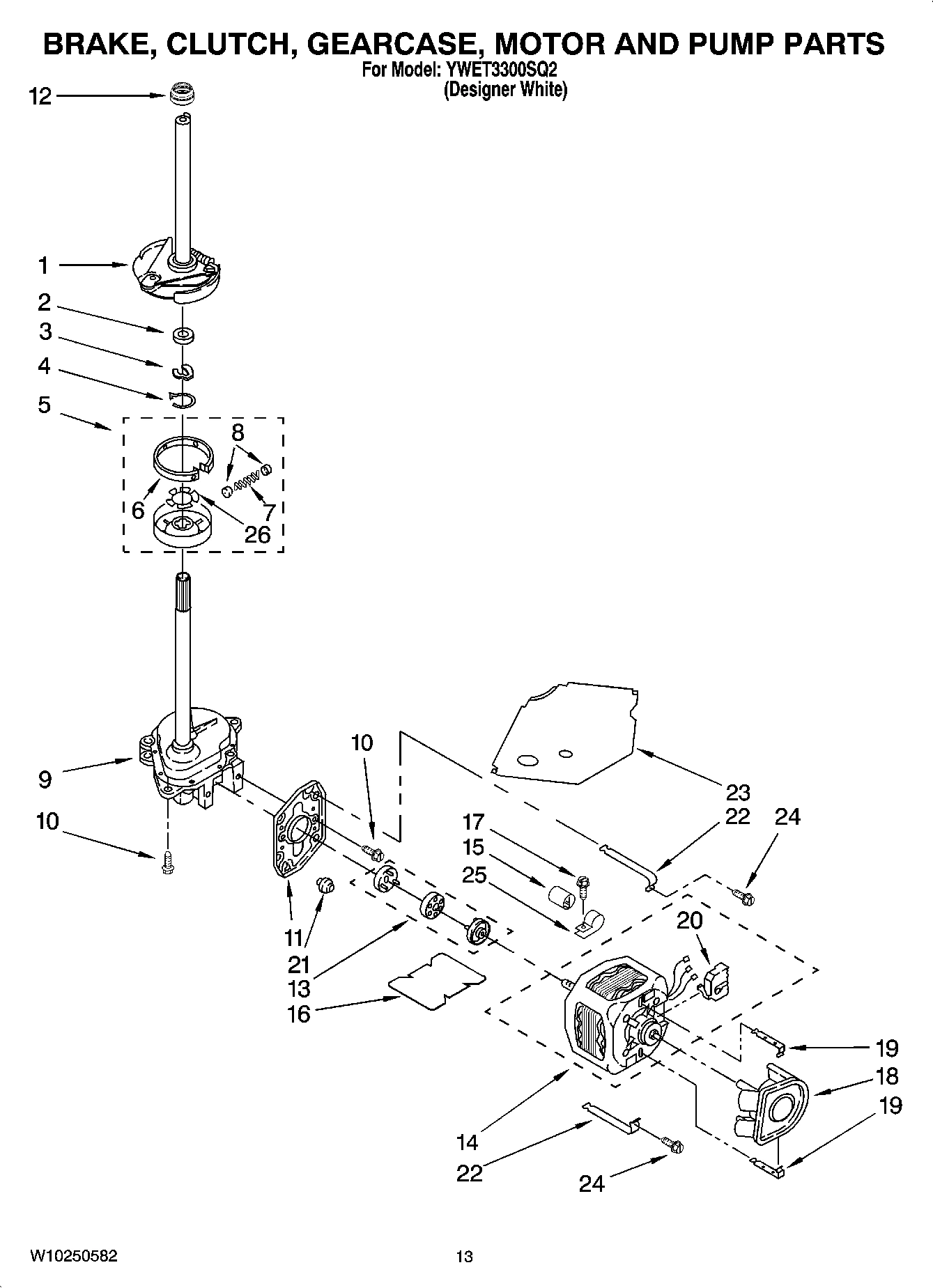 BRAKE, CLUTCH, GEARCASE, MOTOR AND PUMP PARTS
For Model: YWET3300SQ2
(Designer White)

12
1
2
3
4
5
8
6
7
26
9
10
10
11
21
13
16
17
15
25
23
22
24
20
19
18
19
14
22
24

W10250582
13