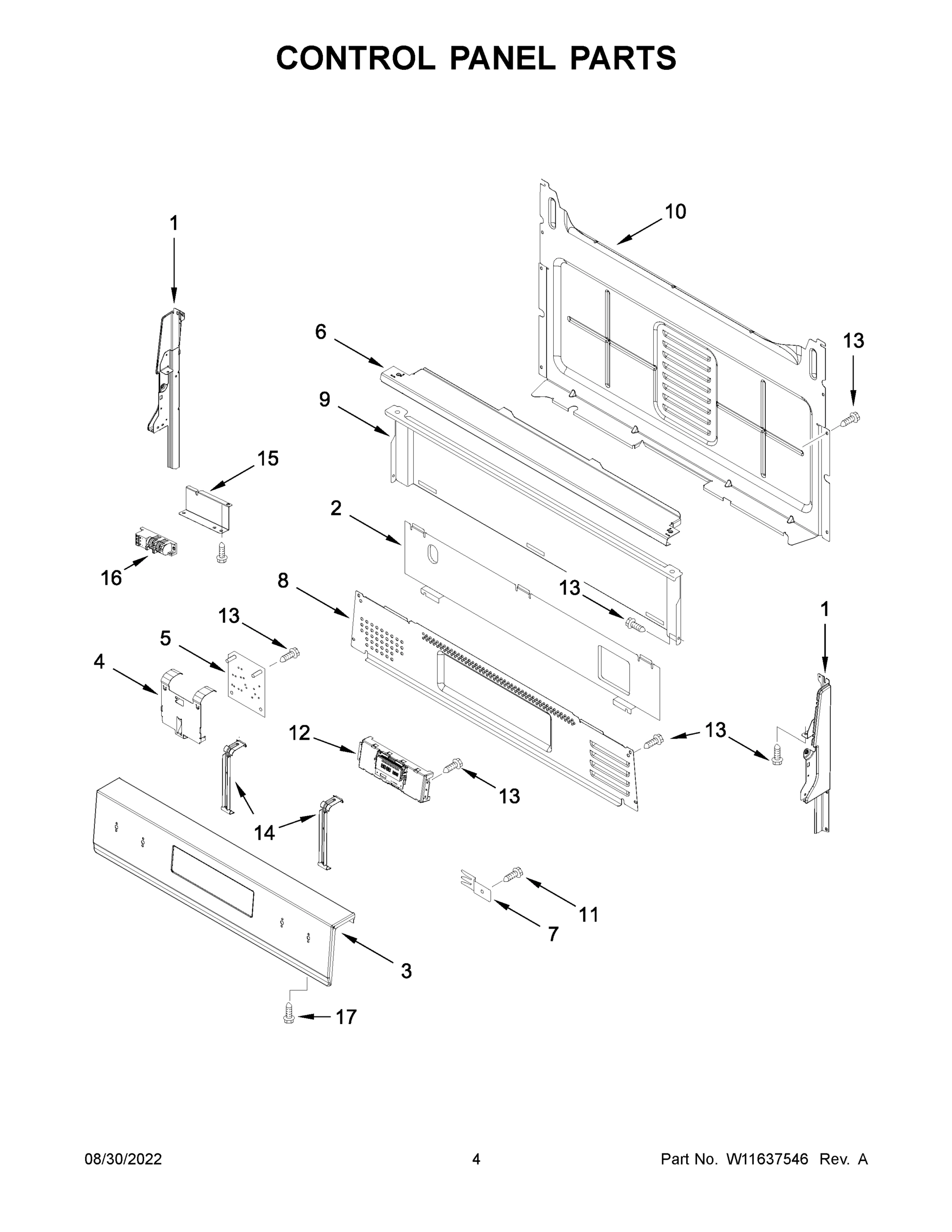 CONTROL PANEL PARTS

1
10
6
13
9
15
2
16
8
13
13
1
5
4
12
13
13
14
11
7
3
17

08/30/2022
4
Part No. W11637546 Rev. A