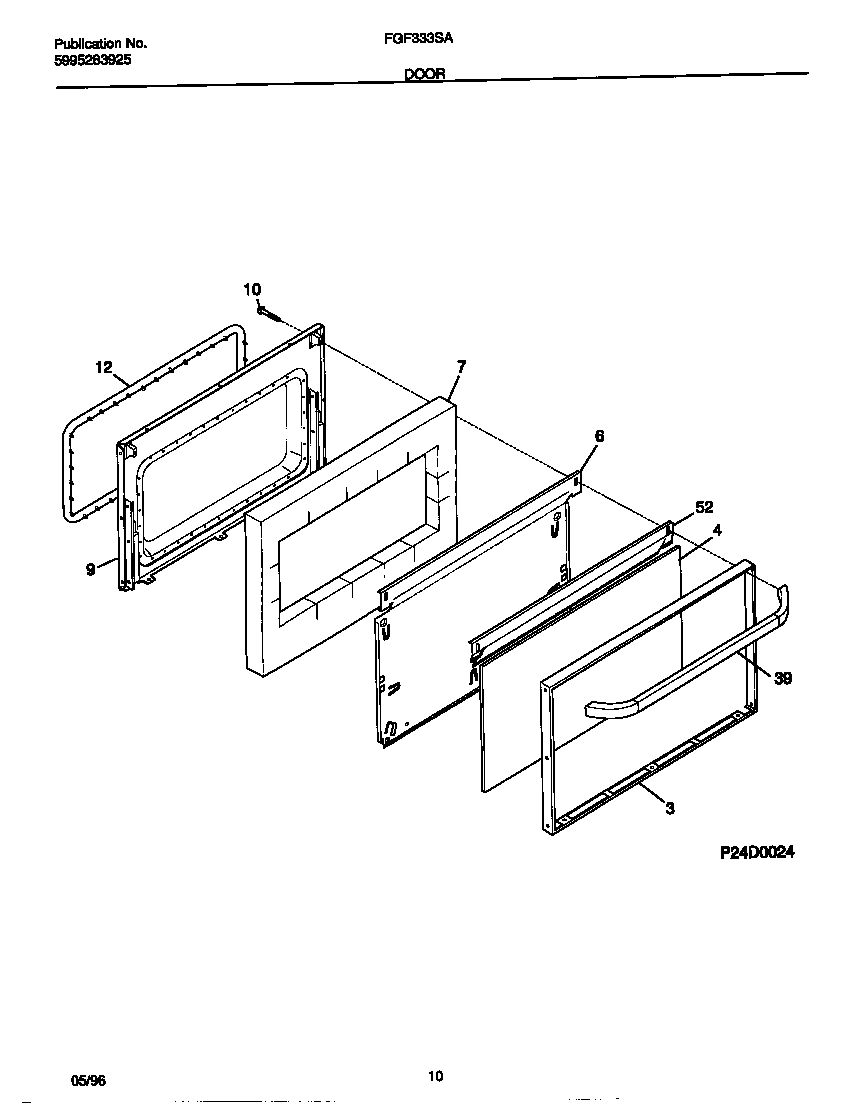 Publication No.
5995283925

FGF333SA

DOOR

10

12

7

6

52

4

9

39

3

P24D0024

05/96

10