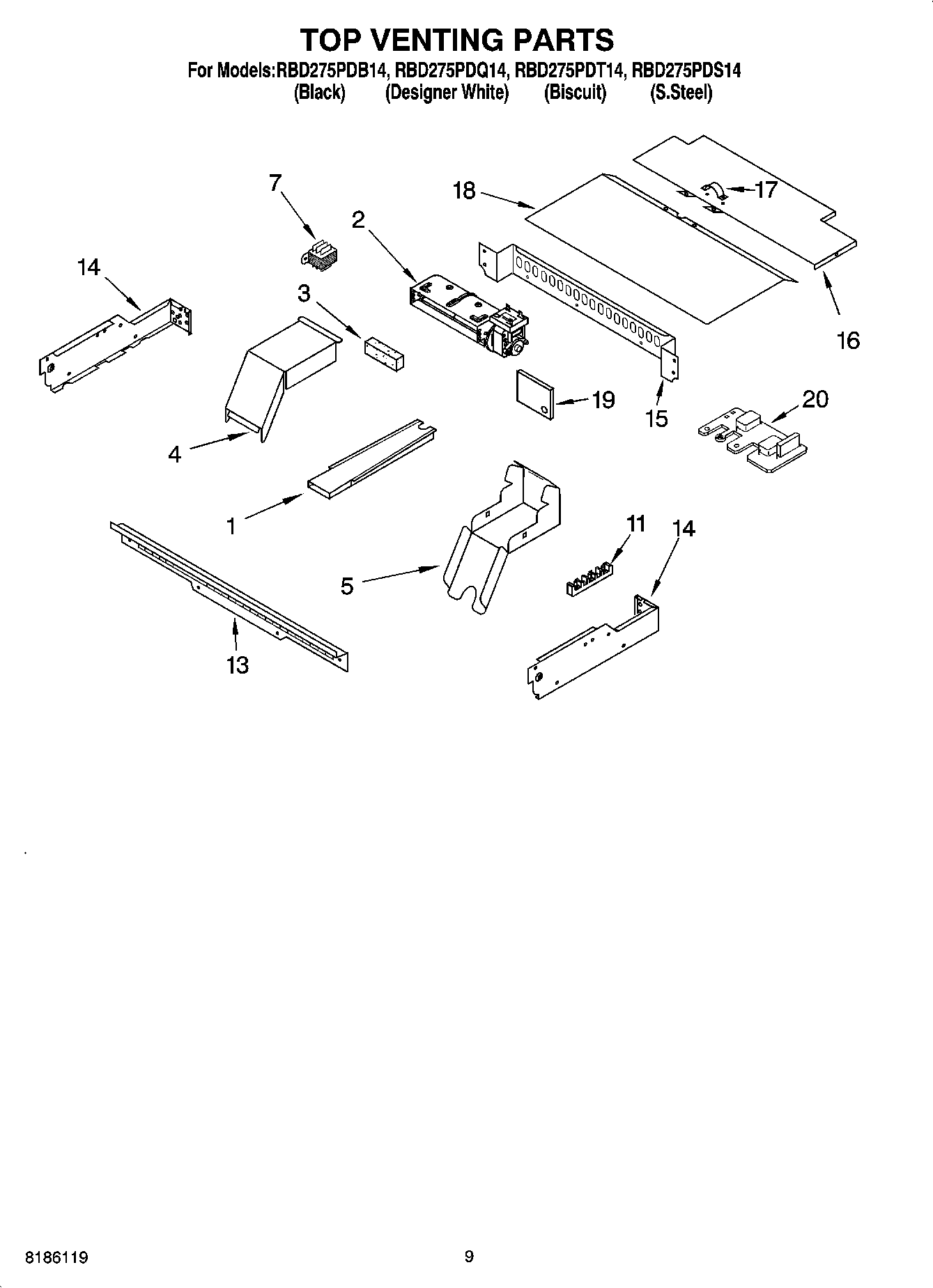 TOP VENTING PARTS

For Models:RBD275PDB14, RBD275PDQ14, RBD275PDT14, RBD275PDS14
(Black) (Designer White) (Biscuit) (S.Steel)

7
18
17
2
14
3
16
19
15
20
4
1
11
14
5
13

8186119
9