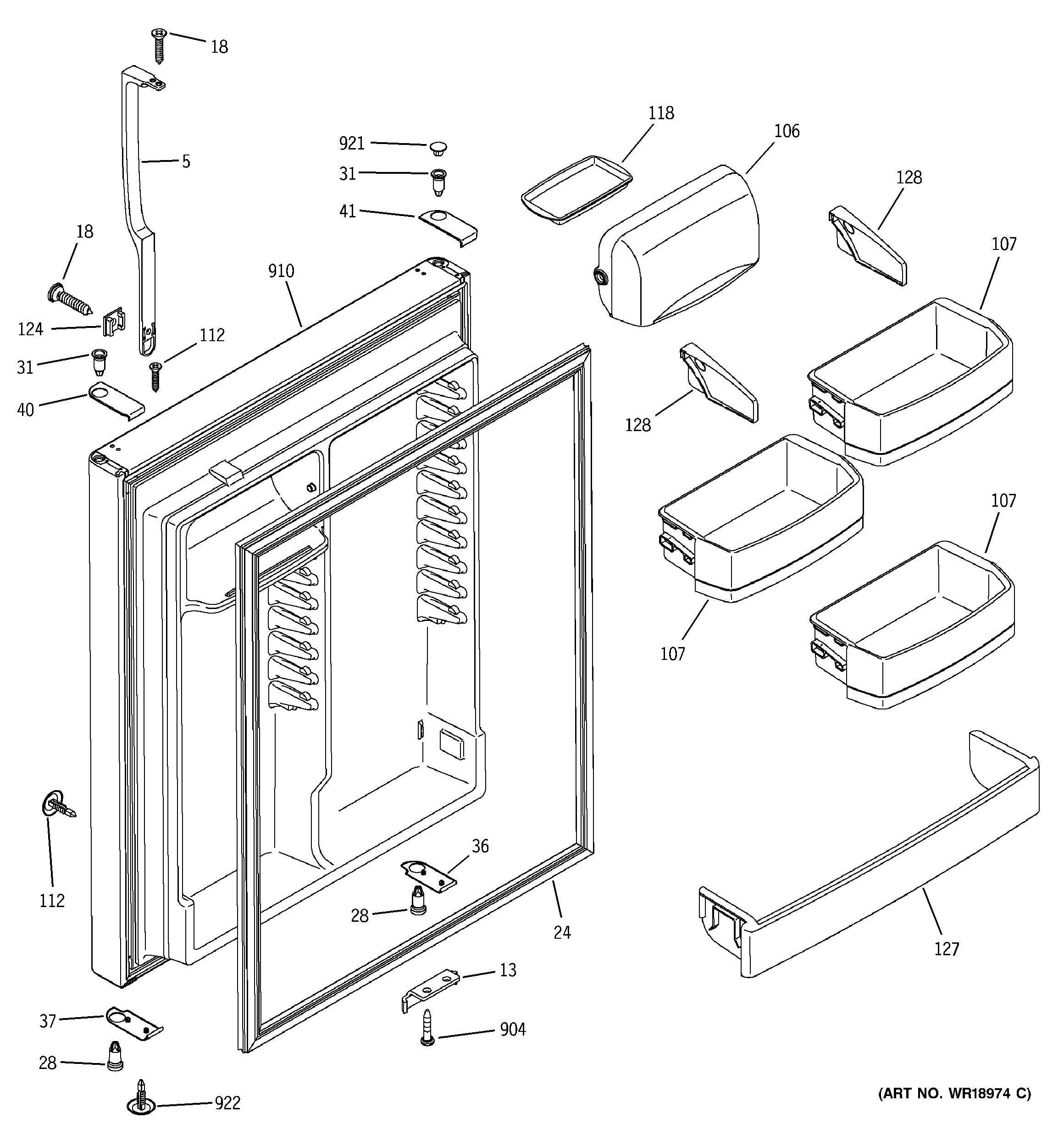 18
118
106
921
5
31
128
41
18
107
910
124
112
31
40
128
107
107
112
36
28
24
127
13
37
904
28
922
(ART NO. WR18974 C)