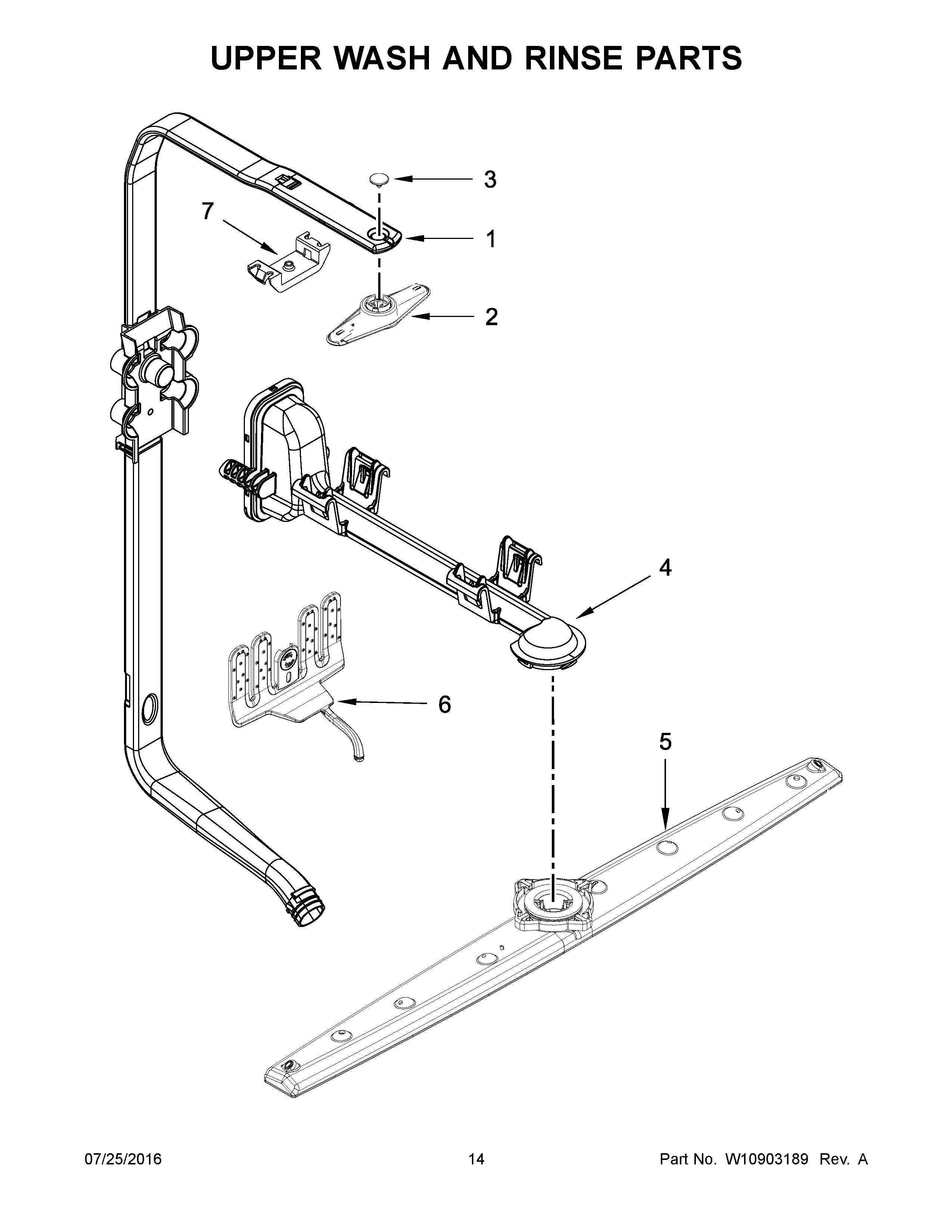 UPPER WASH AND RINSE PARTS

3

7

1

2

4

6

5

07/25/2016

14

Part No. W10903189 Rev. A