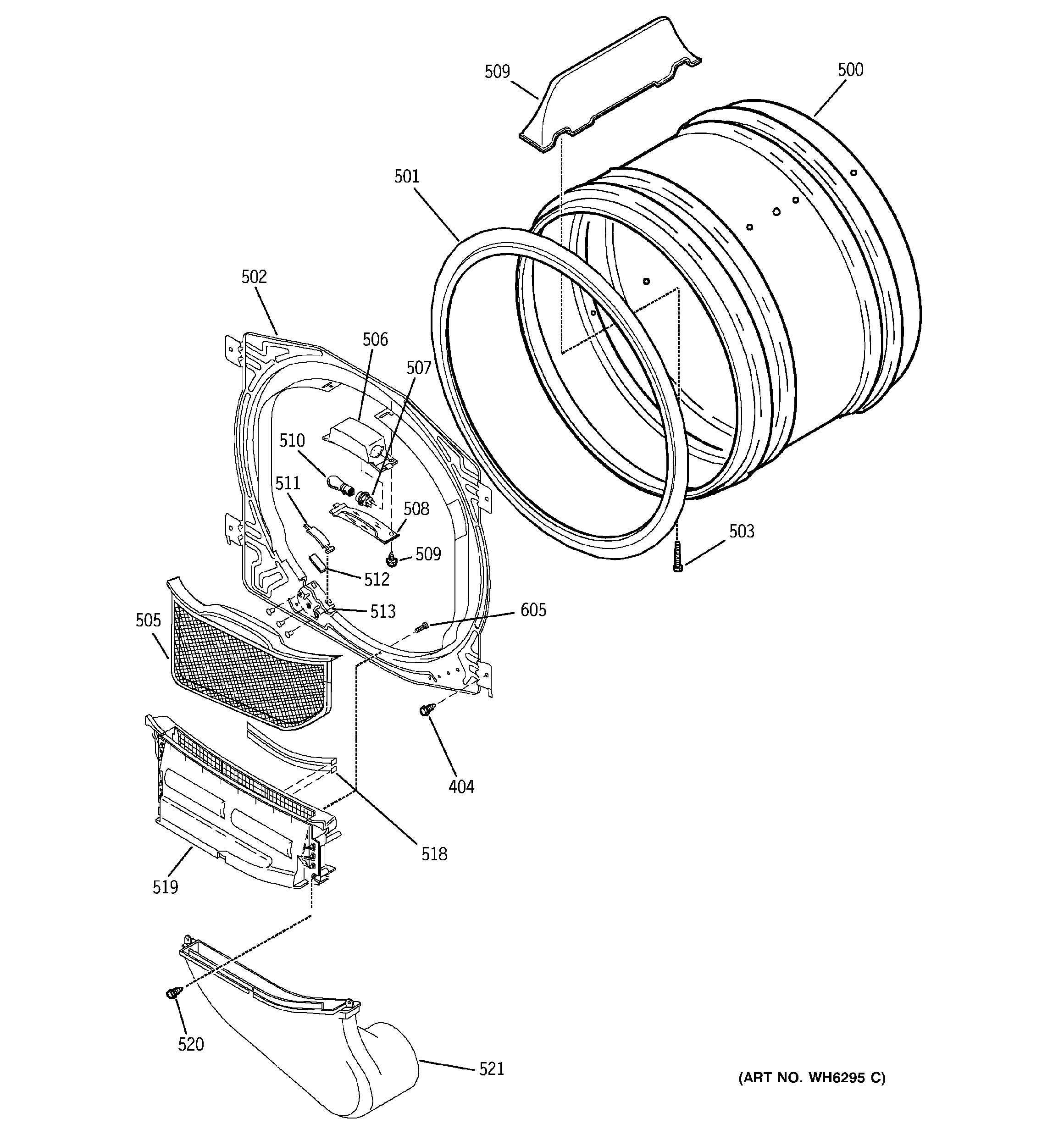 509
500
501
502
506
507
510
511
508
509
503
512
513
605
505
404
518
519
520
521
(ART NO. WH6295 C)