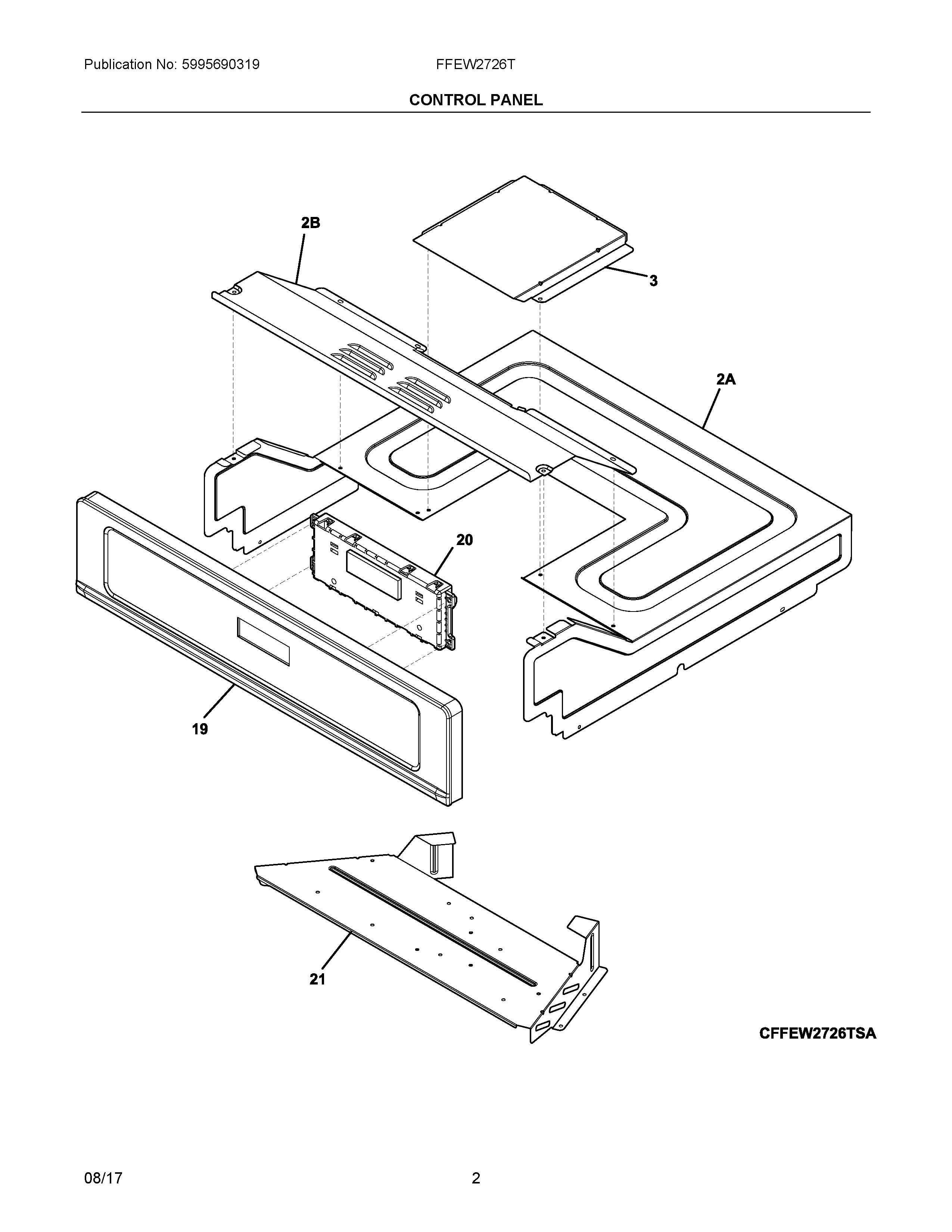 Publication No: 5995690319

FFEW2726T

CONTROL PANEL

2B

3

2A

20

19

21

CFFEW2726TSA

08/17

2