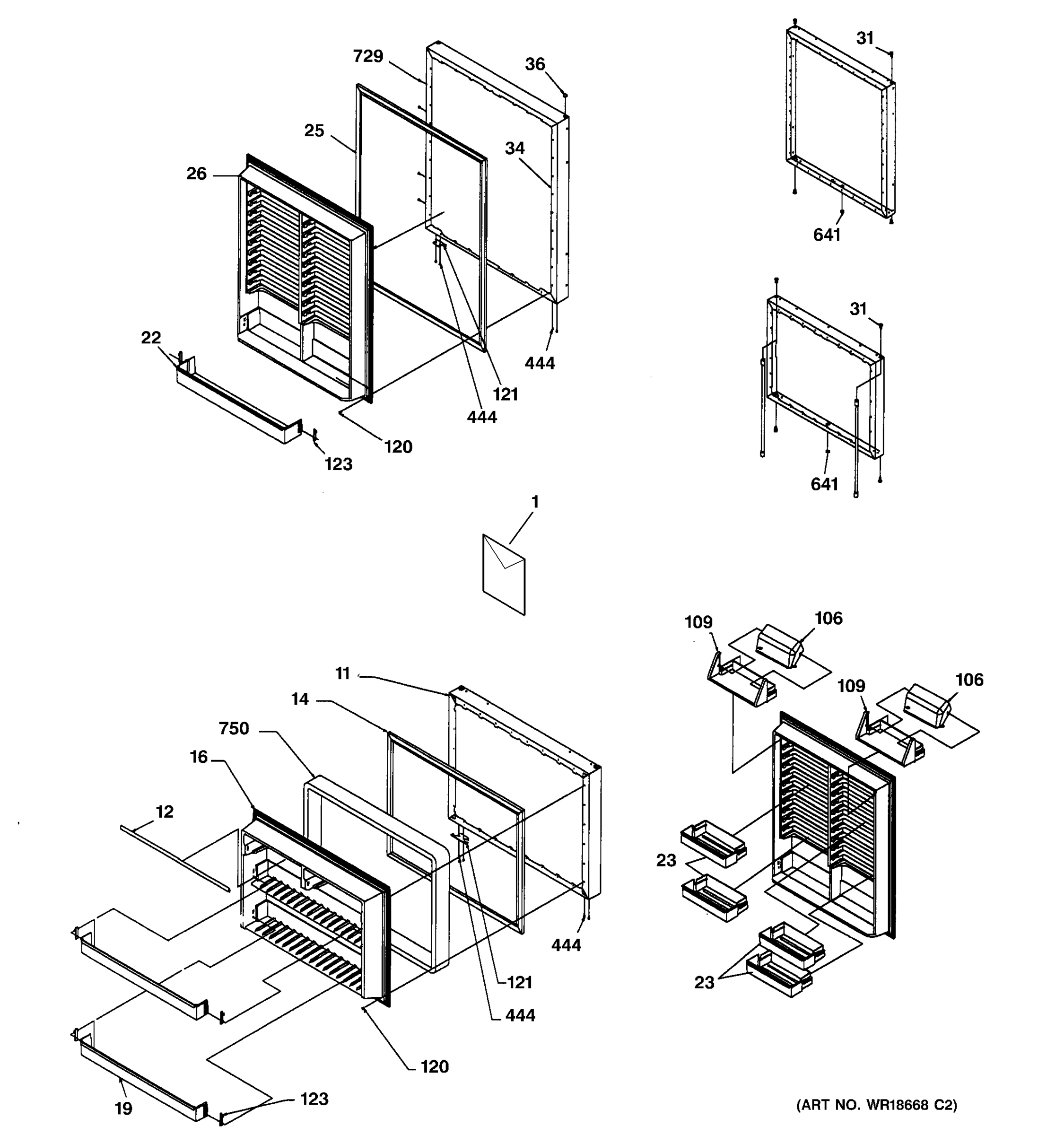 729
36
25
34
26
22
444
121
444
120
123
31
641
31
641
1
109
106
109
106
11
14
750
16
12
23
23
444
121
444
120
123
19
(ART NO. WR18668 C2)