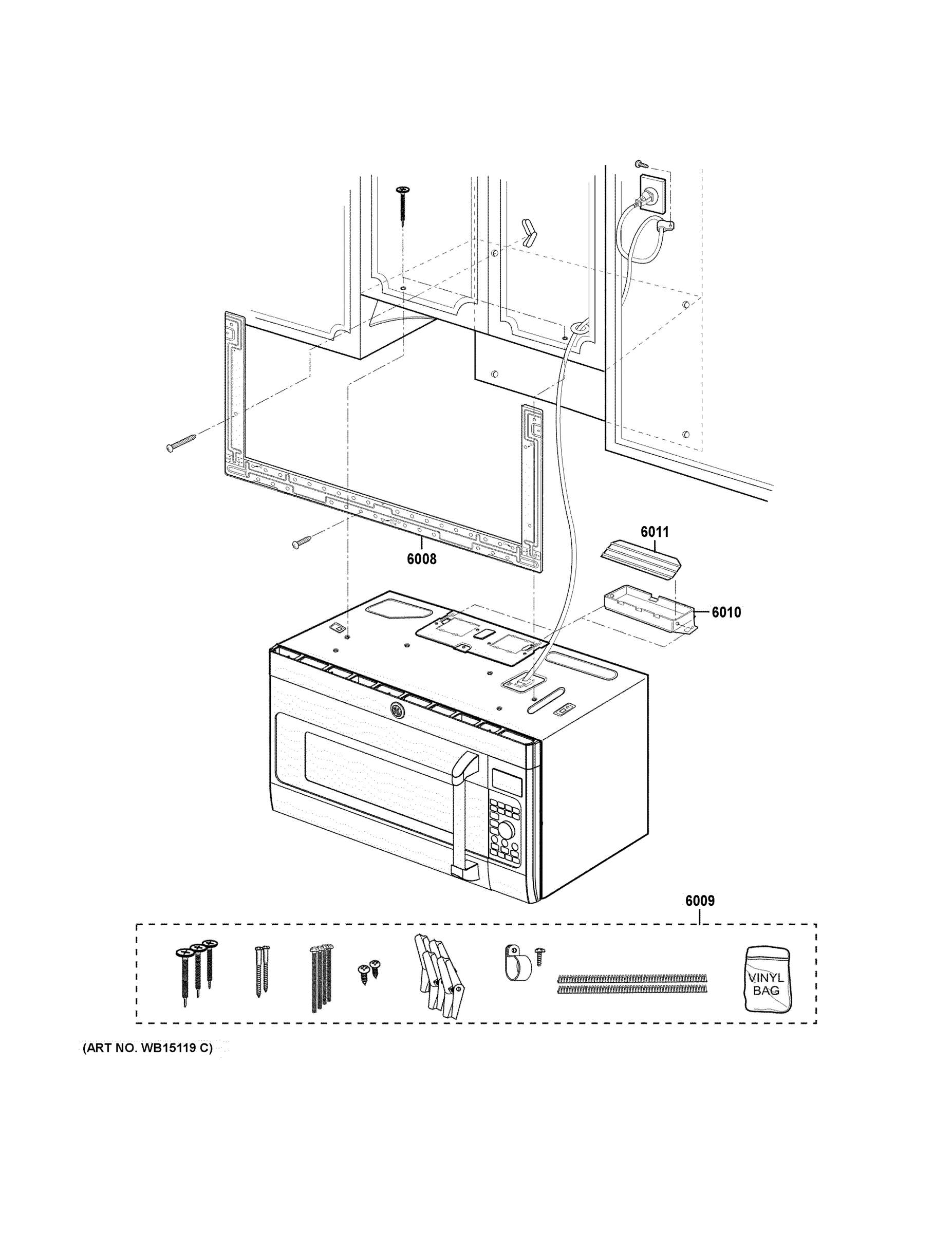 6011

6008

6010

6009

VINYL BAG

(ART NO. WB15119 C)