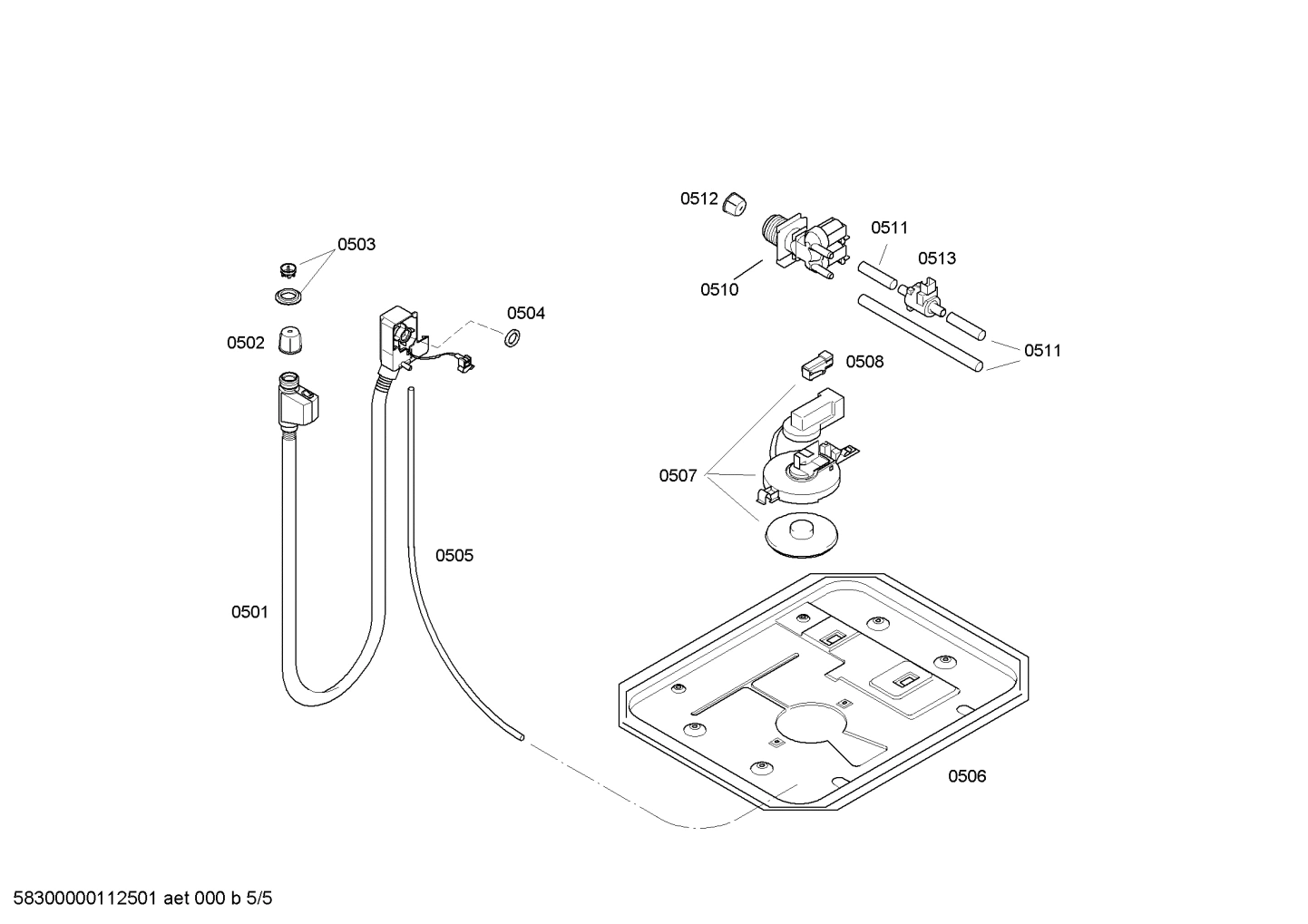 0512

0511

0513

0510

0511

0503

0504

0502

0508

0507

0505

0501

0506

58300000112501 aet 000 b 5/5