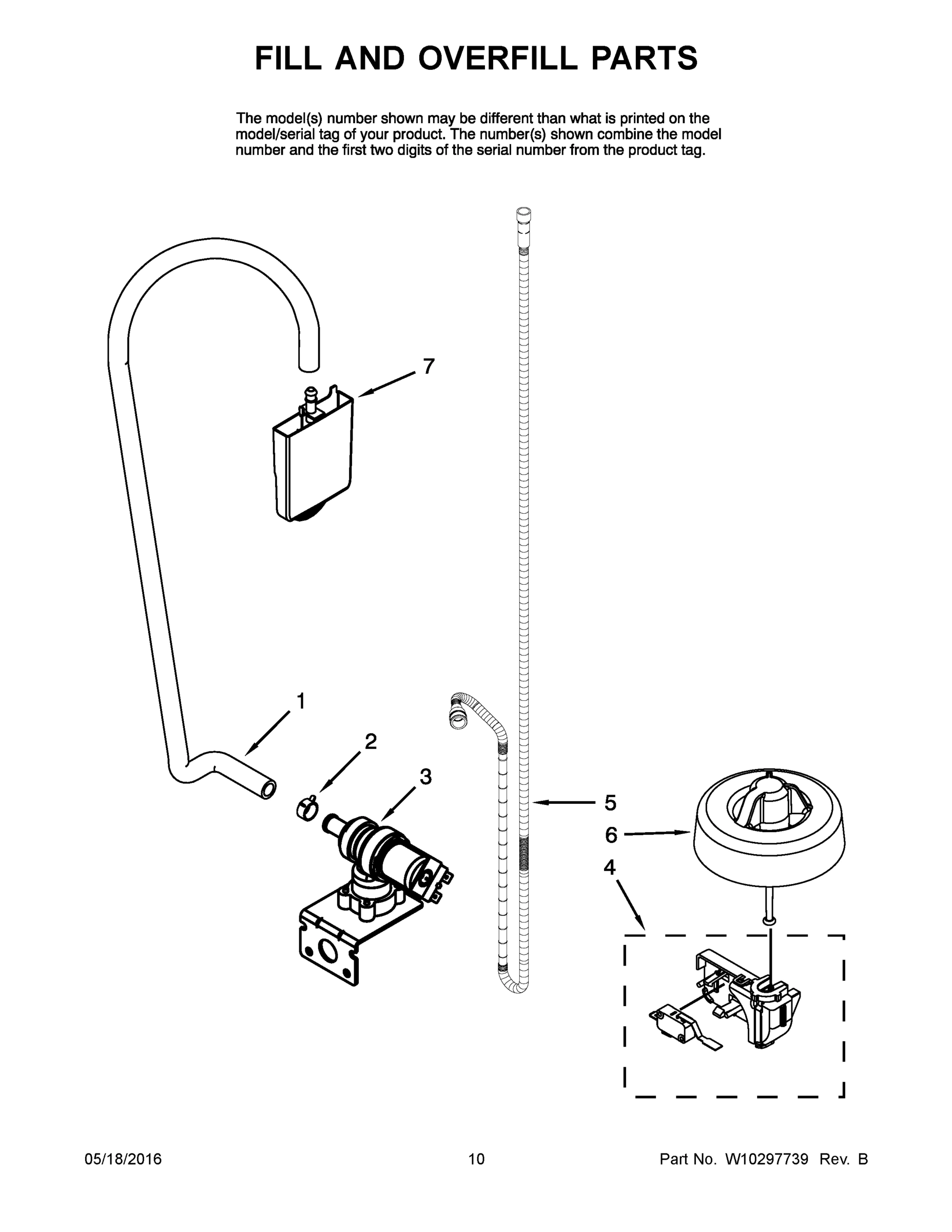 FILL AND OVERFILL PARTS

The model(s) number shown may be different than what is printed on the model/serial tag of your product. The number(s) shown combine the model number and the first two digits of the serial number from the product tag.

7

1

2

3

5

6

4

05/18/2016

10

Part No. W10297739 Rev. B