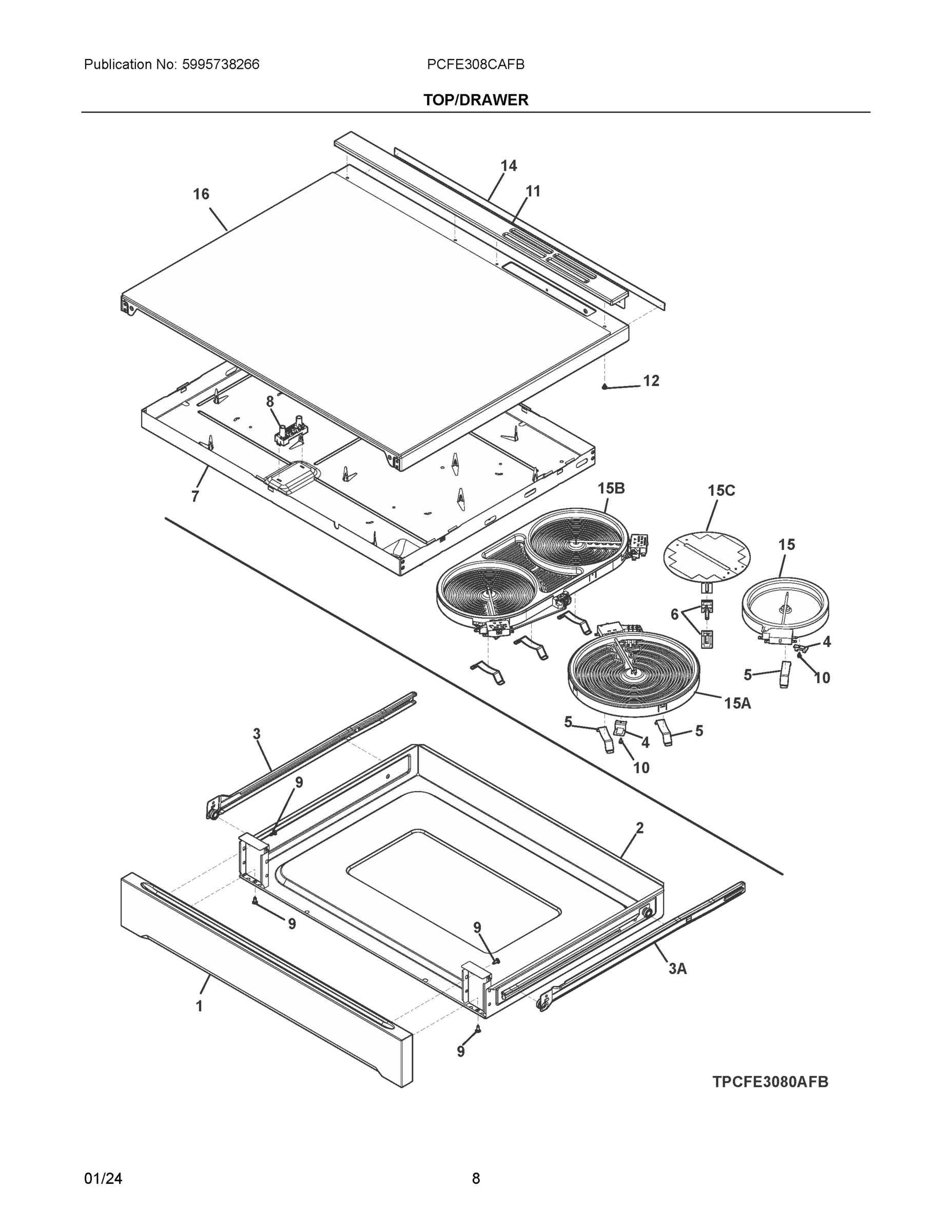 Publication No: 5995738266

PCFE308CAFB

TOP/DRAWER

14
16
11
12
8
7
15B
15C
15
6
4
5
10
15A
5
4
5
10
3
9
2
9
9
3A
1
9

TPCFE3080AFB

01/24

8