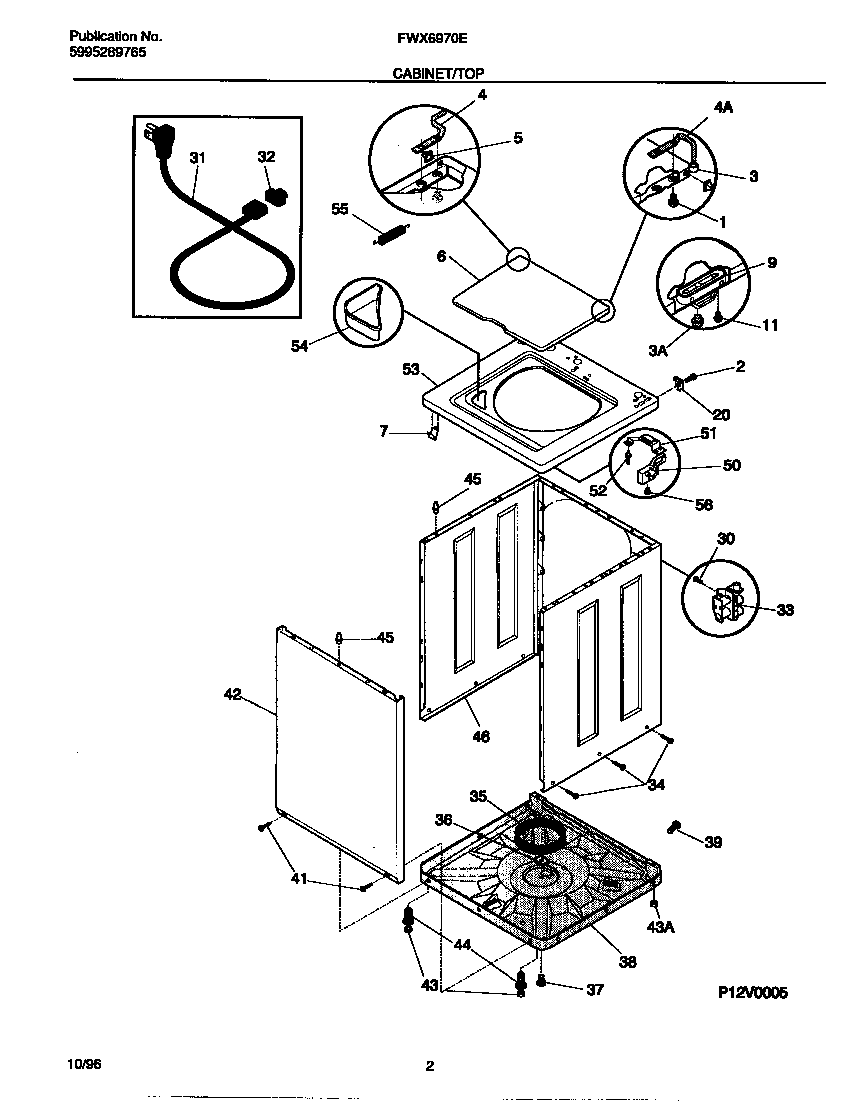 Publication No.
5995289765

FWX6970E

CABINET/TOP

31
32
4
5
4A
3
1
55
6
9
11
3A
54
53
2
20
7
51
50
52
56
45
30
33
45
42
46
34
35
36
39
41
43A
44
38
43
37
P12V0005

10/96

2