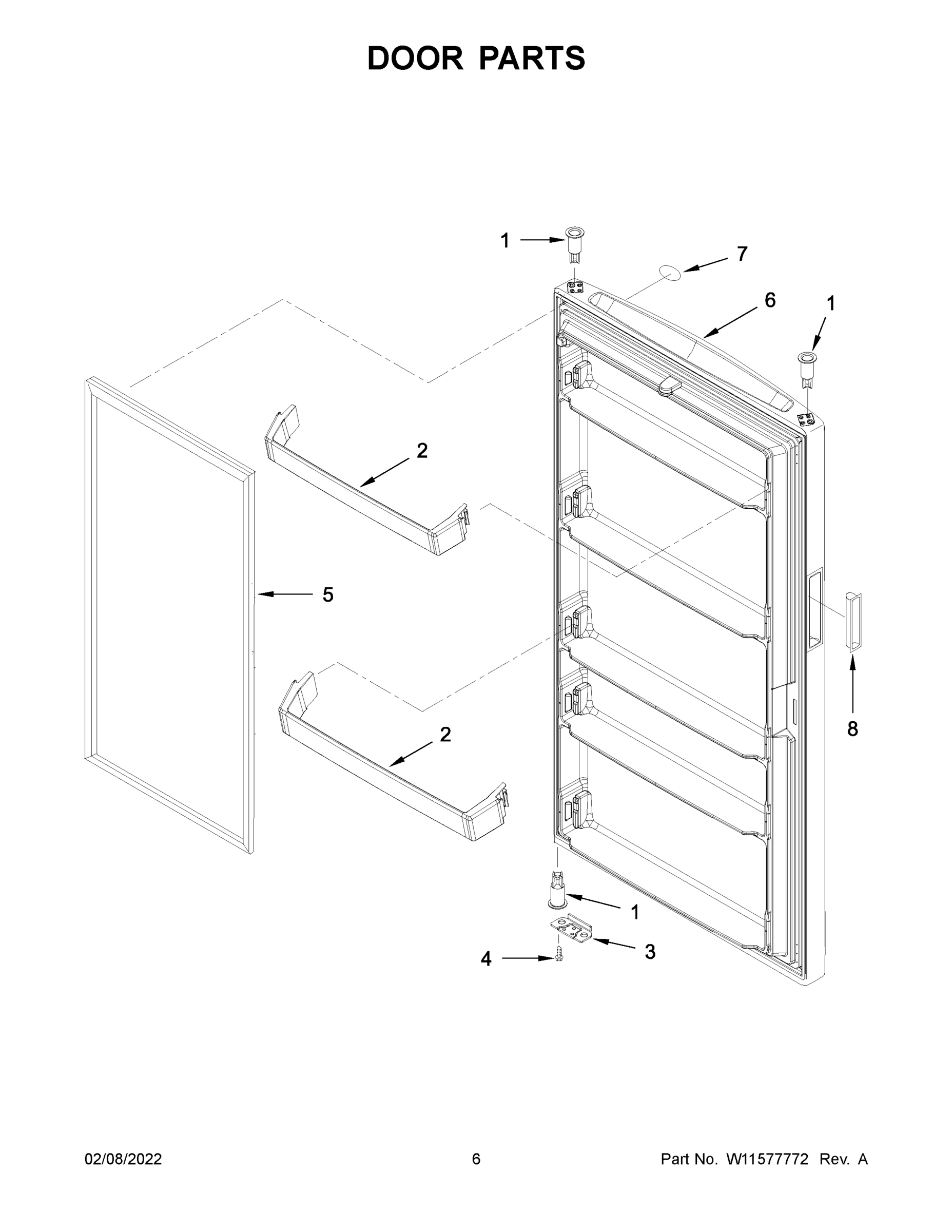 DOOR PARTS

1
7
6
1
2
5
8
2
1
3
4

02/08/2022
6
Part No. W11577772 Rev. A