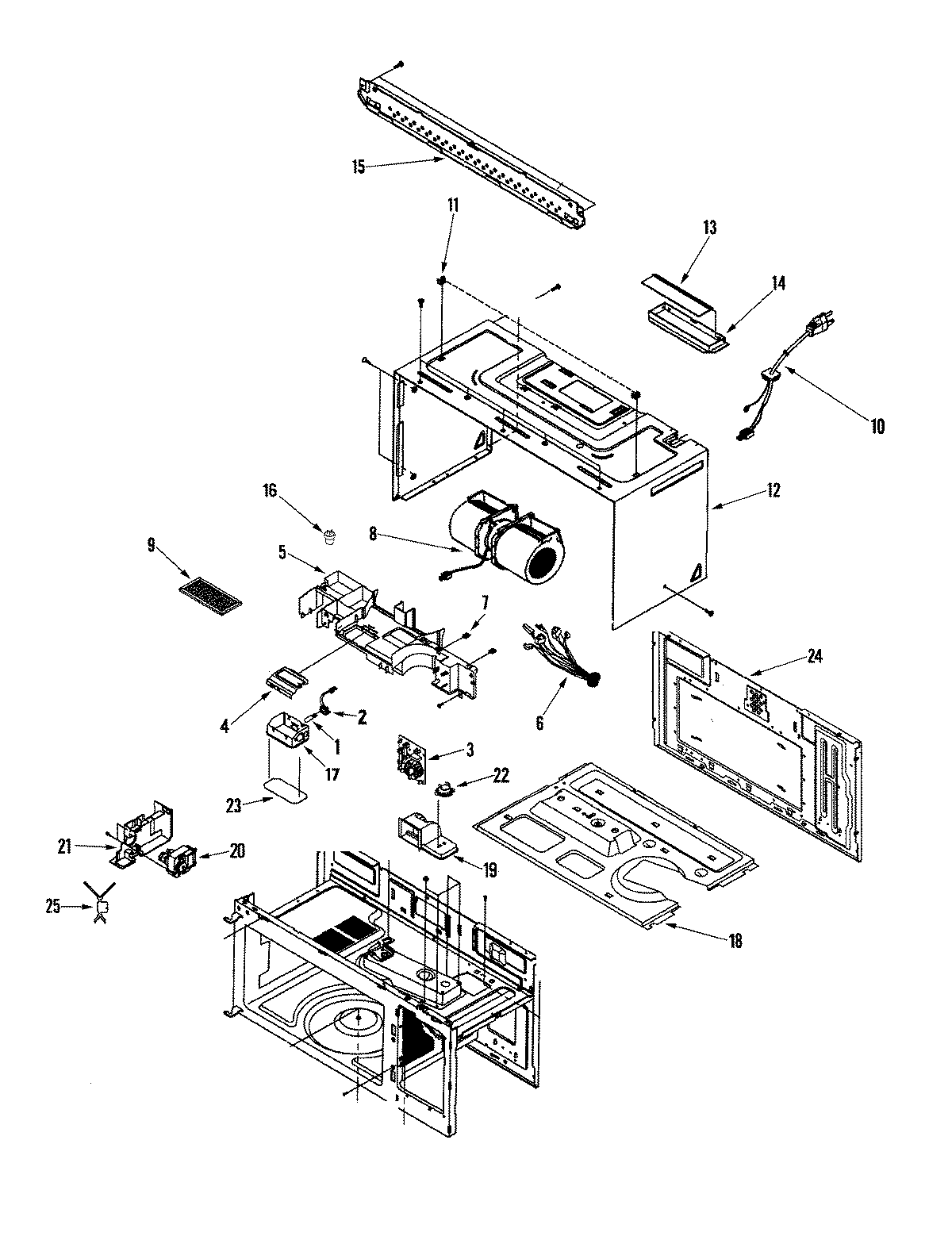 15
11
13
14
10
12
16
8
9
5
7
24
6
4
2
1
17
3
22
23
21
20
19
25
18