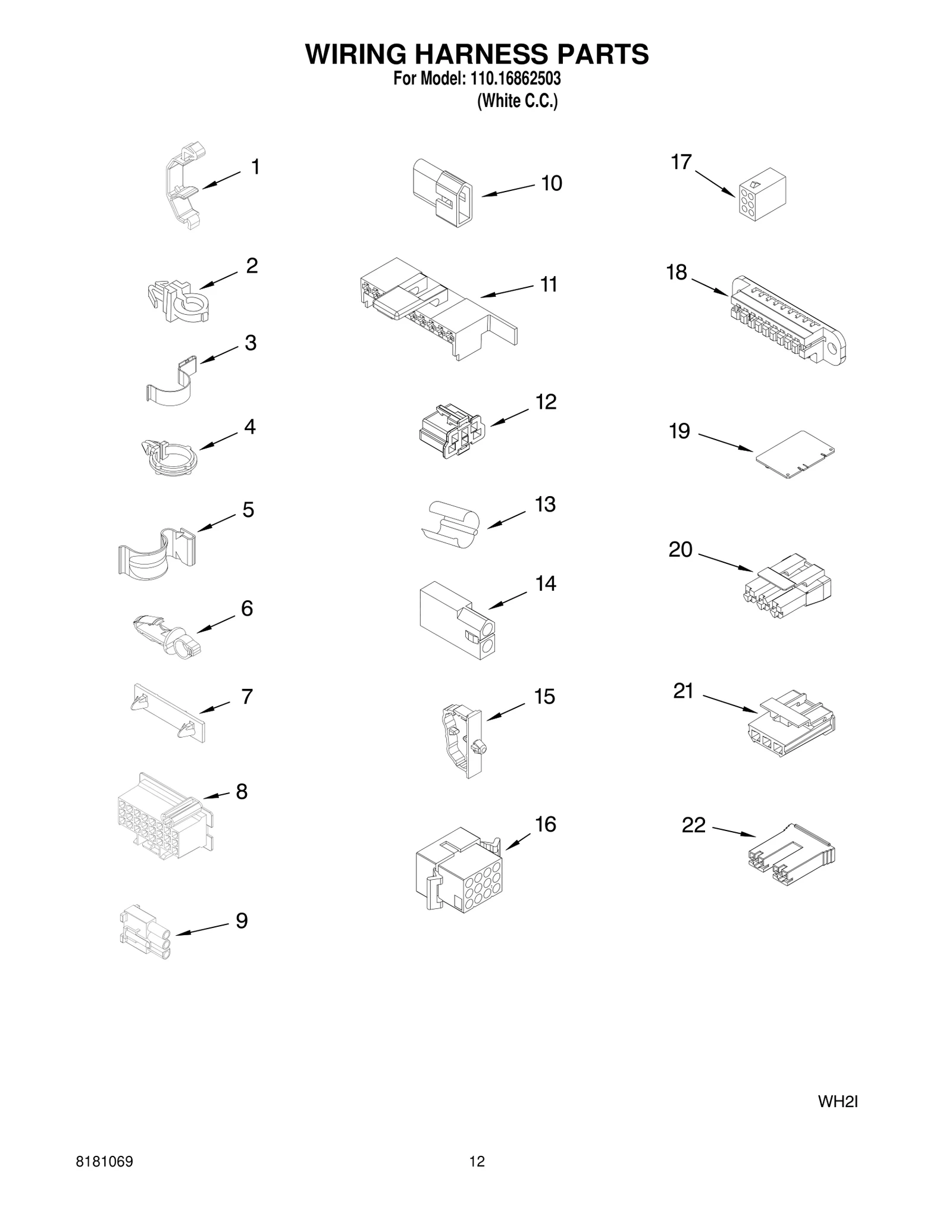 WIRING HARNESS PARTS

For Model: 110.16862503
(White C.C.)

1
2
3
4
5
6
7
8
9
10
11
12
13
14
15
16
17
18
19
20
21
22

WH2I

8181069

12