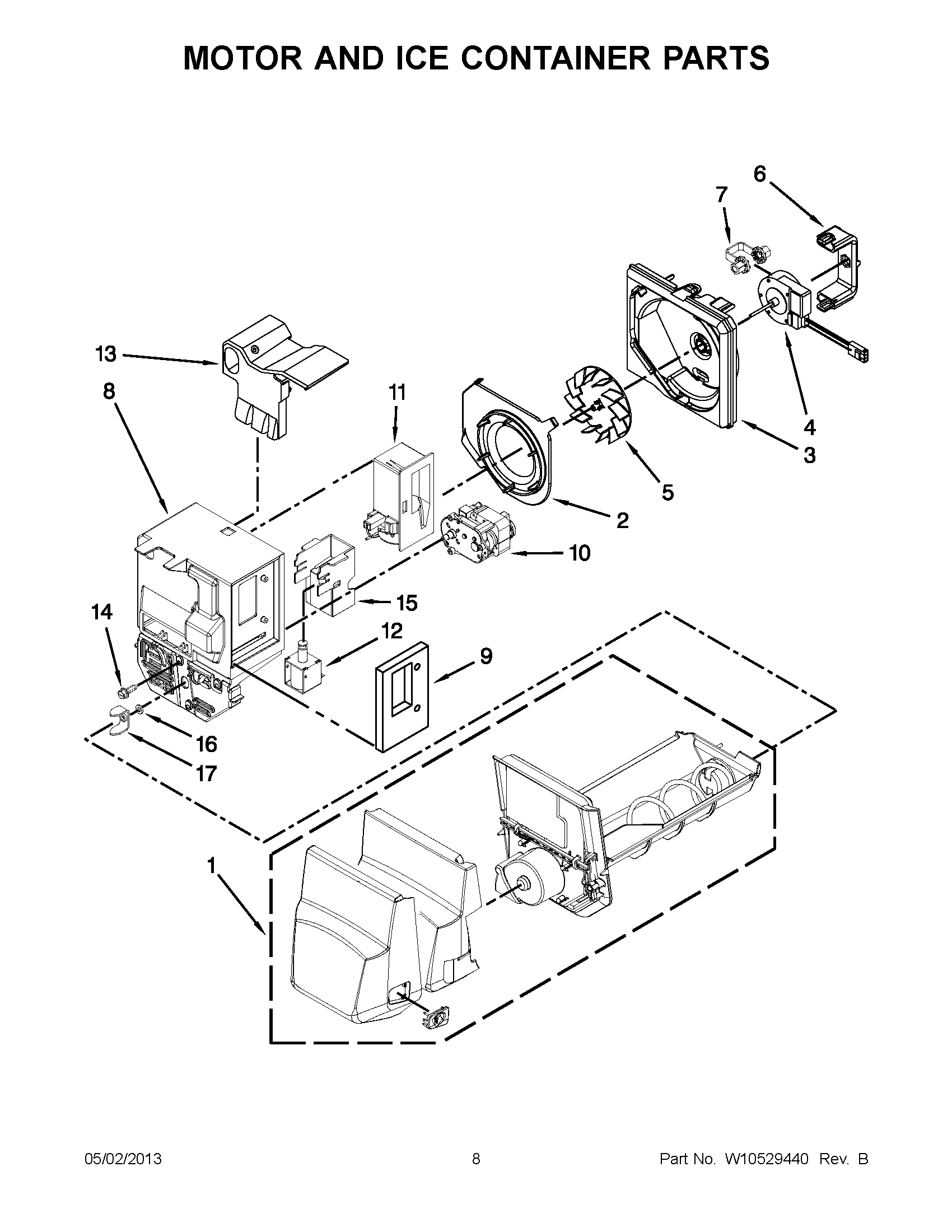 MOTOR AND ICE CONTAINER PARTS

6
7
13
8
11
4
3
5
2
10
15
14
12
9
16
17
1

05/02/2013
8
Part No. W10529440 Rev. B