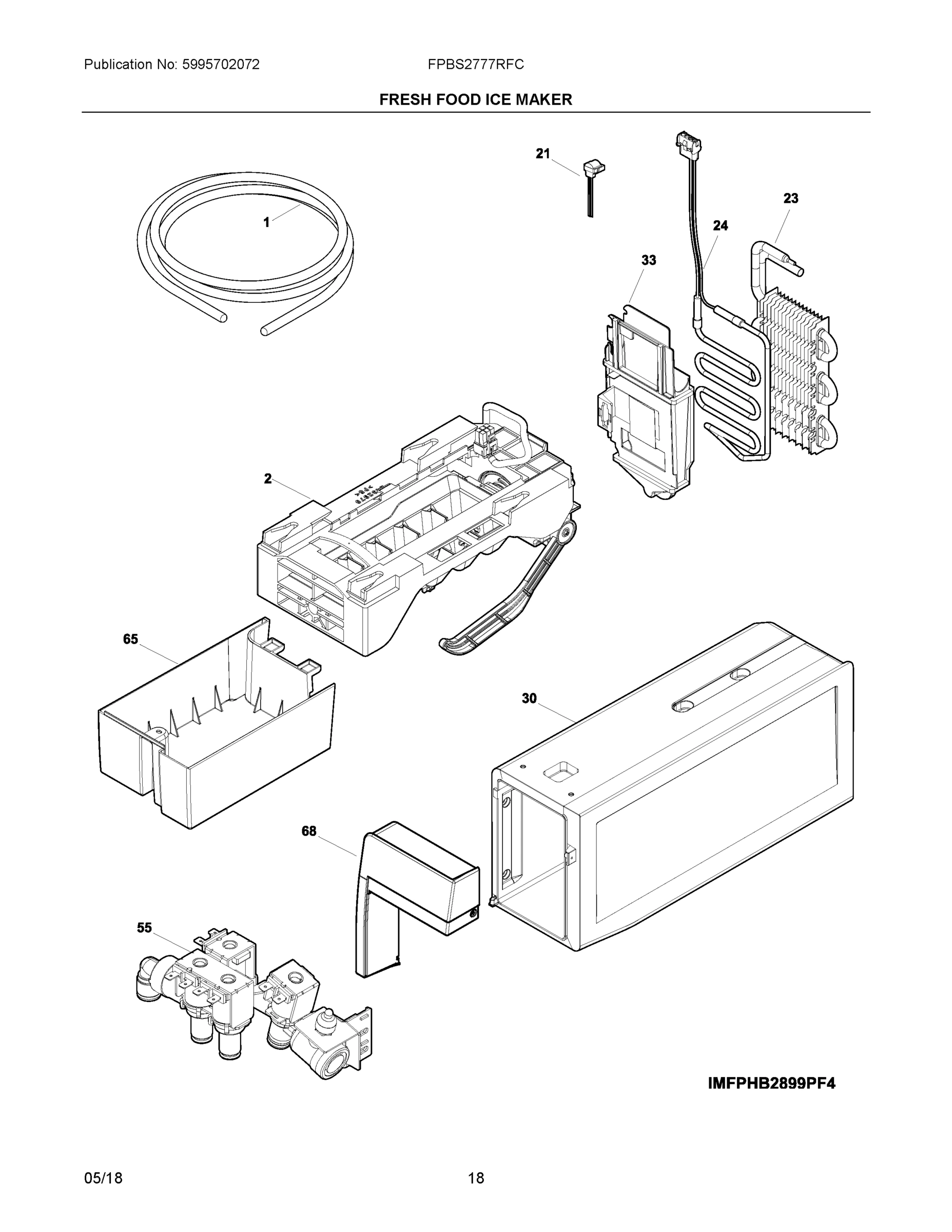 Publication No: 5995702072

FPBS2777RFC

FRESH FOOD ICE MAKER

21

1

23

24

33

2

65

30

68

55

IMFPHB2899PF4

05/18

18