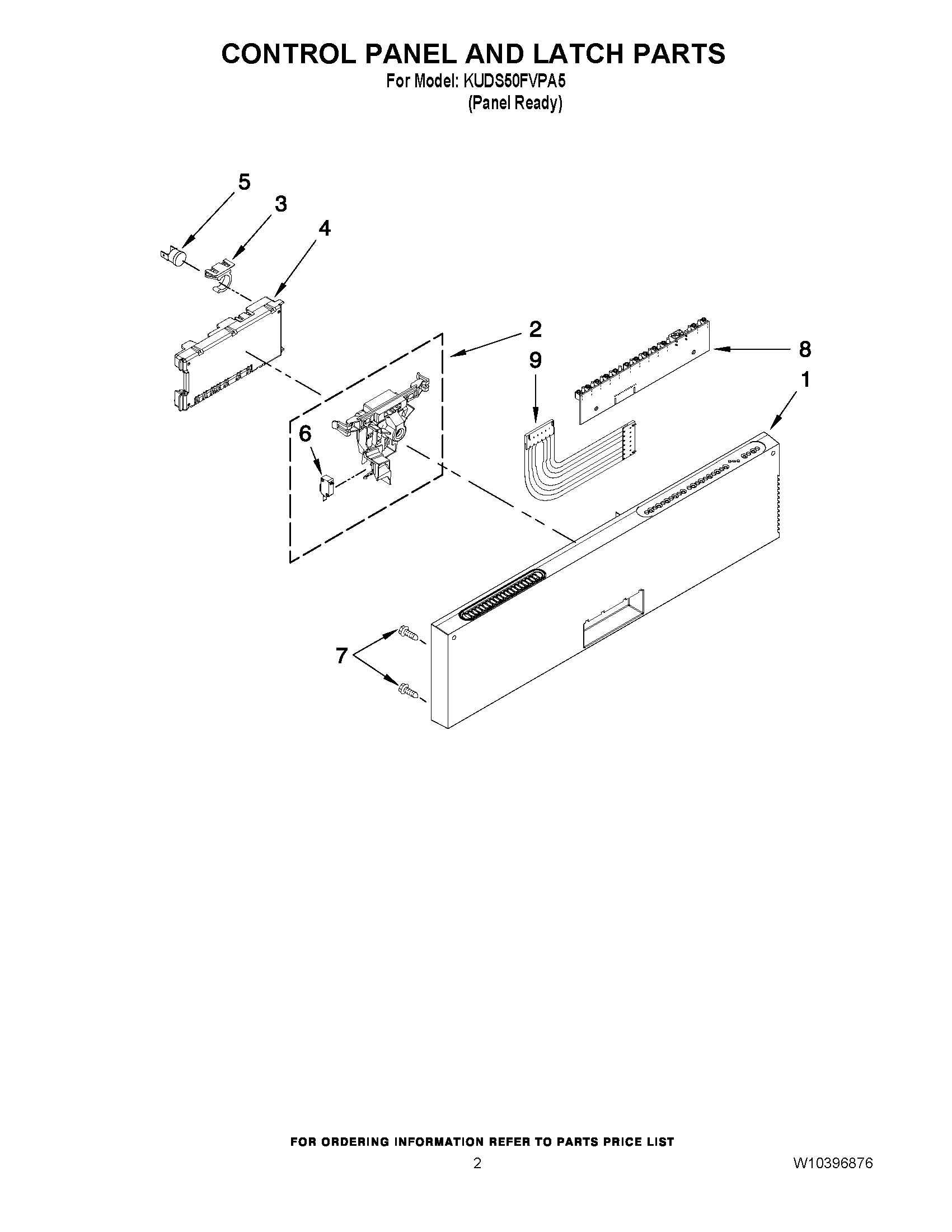 CONTROL PANEL AND LATCH PARTS
For Model: KUDS50FVPA5
(Panel Ready)

5
3
4
2
9
8
1
6
7

FOR ORDERING INFORMATION REFER TO PARTS PRICE LIST
2
W10396876