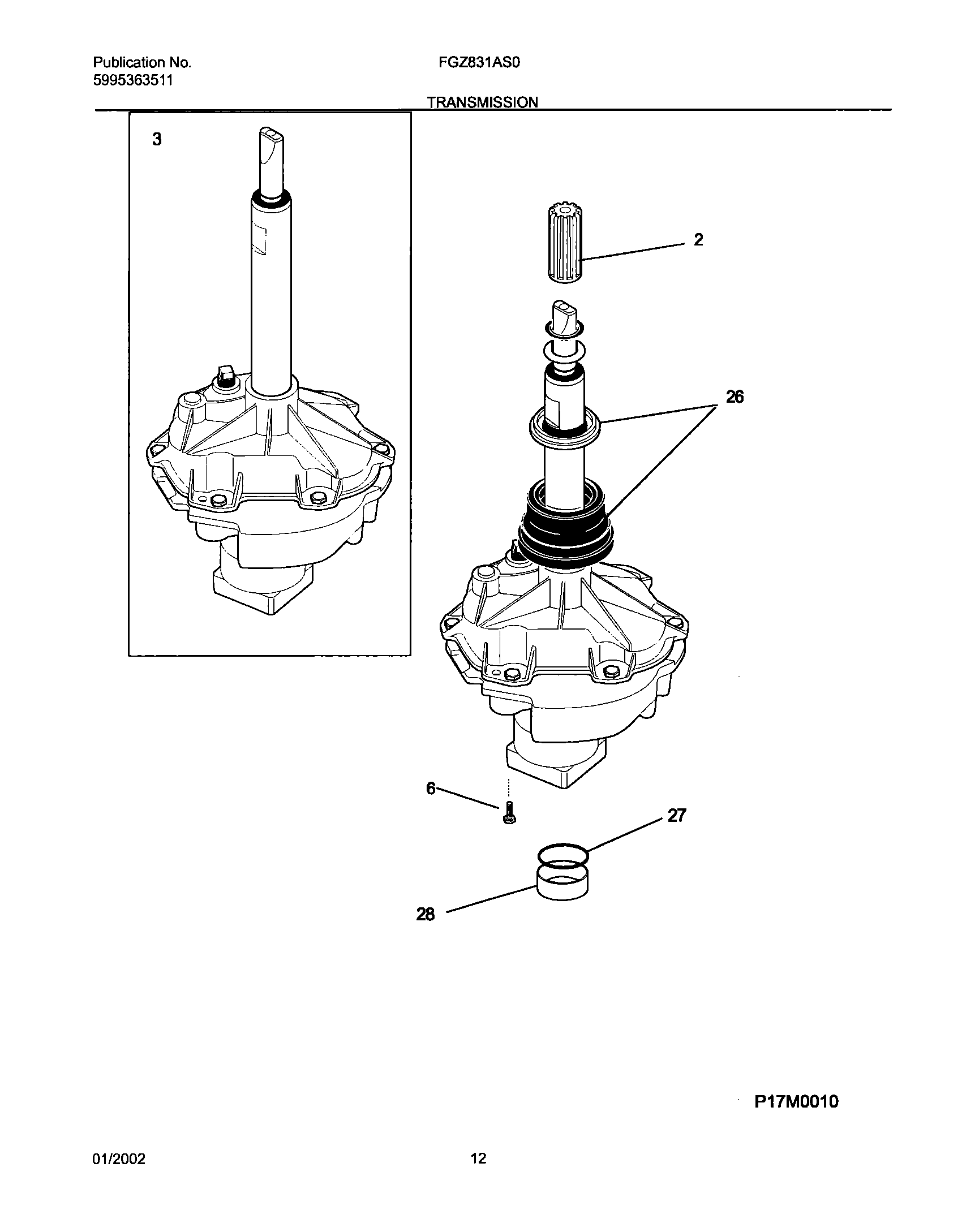 Publication No.
5995363511

FGZ831AS0

TRANSMISSION

3

2

26

6

27

28

P17M0010

01/2002

12