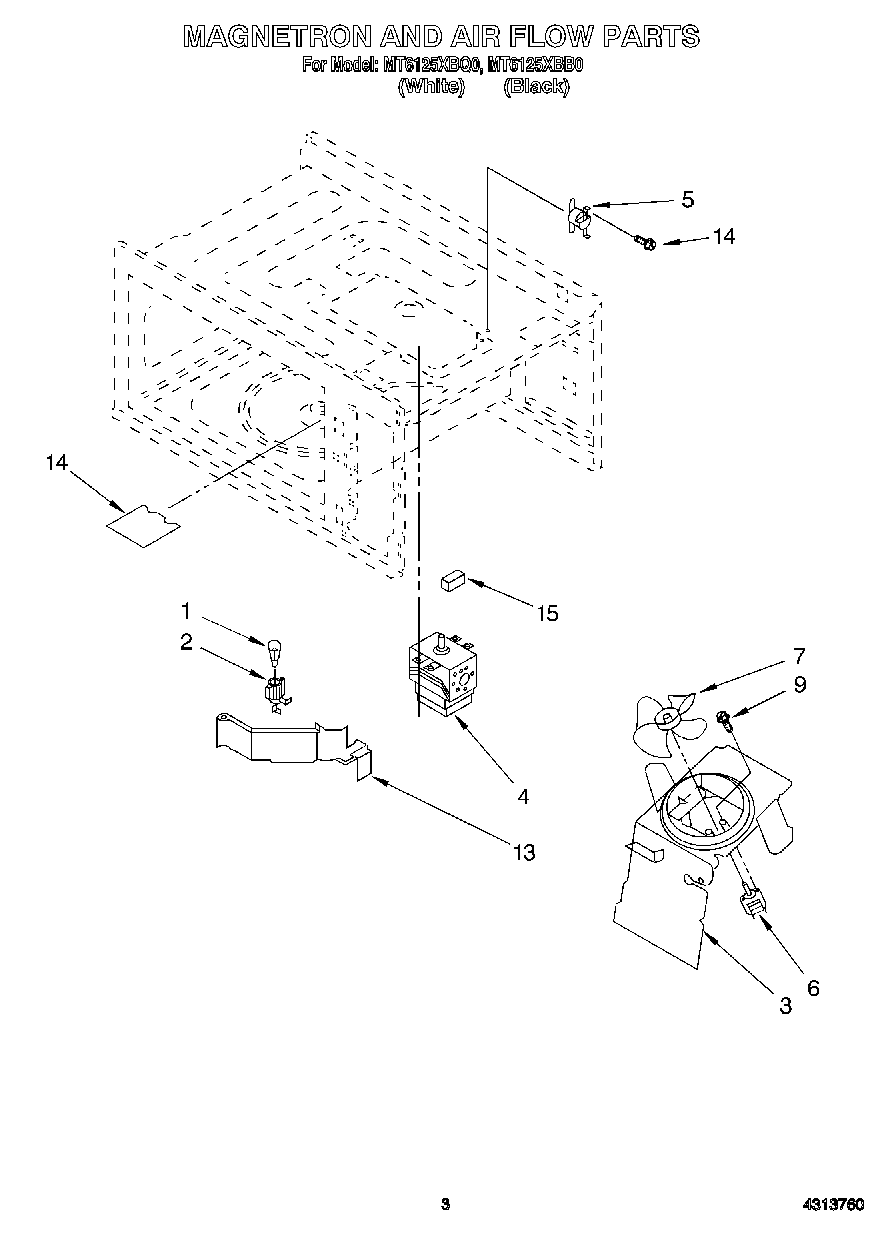 MAGNETRON AND AIR FLOW PARTS
For Model: MT6125XBQ0, MT6125XBB0
(White) (Black)

5
14
14
15
1
2
7
9
4
13
6
3

3
4313760