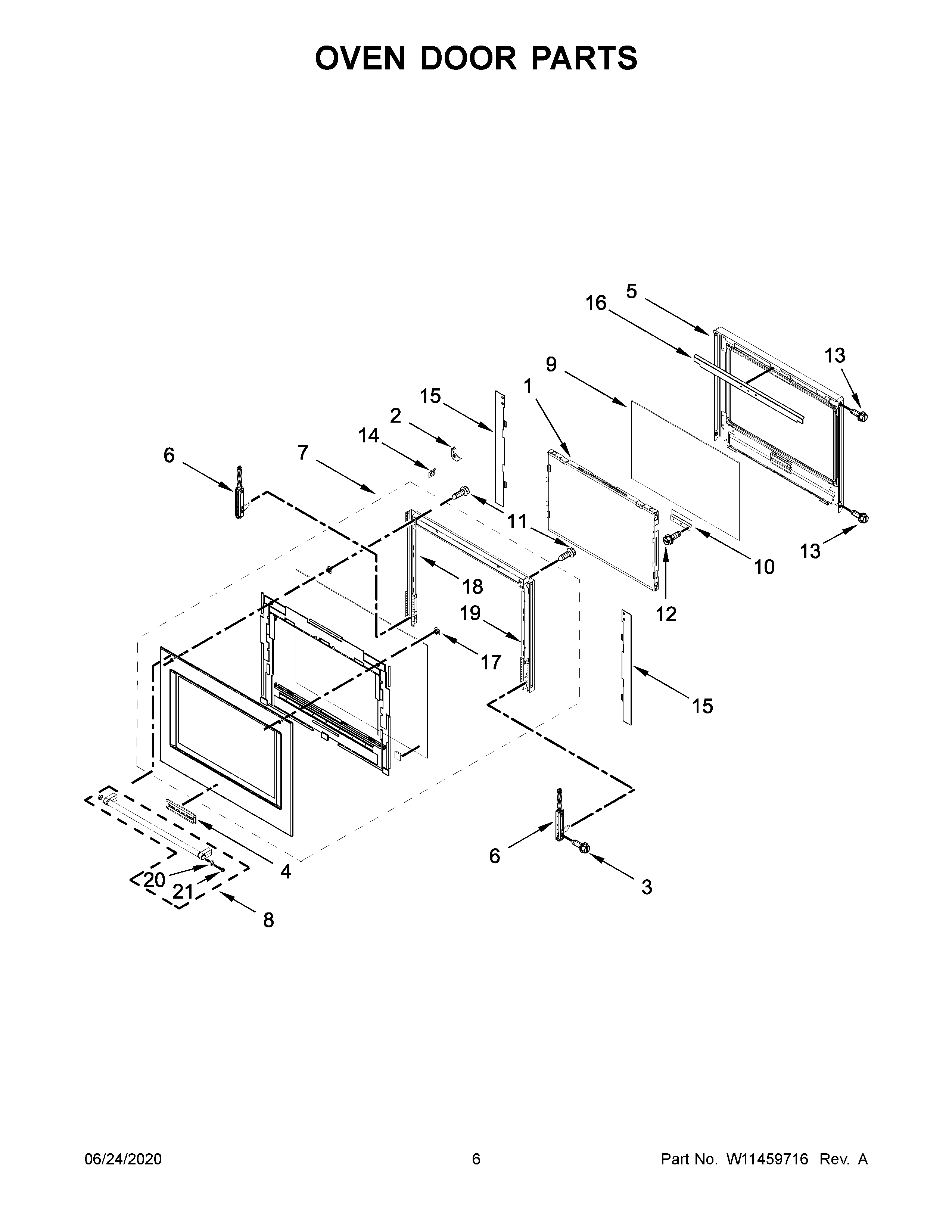 OVEN DOOR PARTS

5
16
13
9
15
1
2
14
6
7
11
10
13
18
12
19
17
15
6
3
4
20
21
8

06/24/2020

6

Part No. W11459716 Rev. A