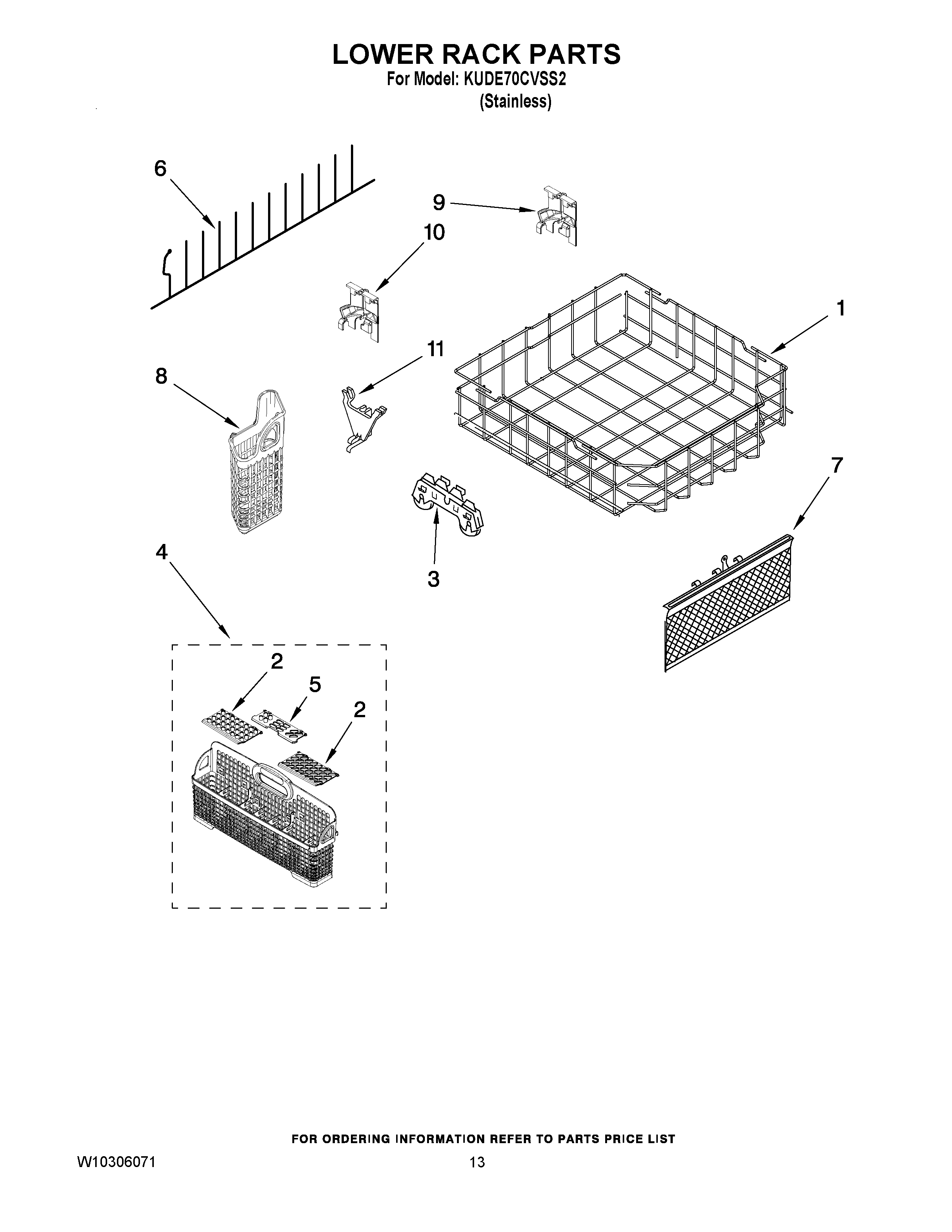 LOWER RACK PARTS

For Model: KUDE70CVSS2
(Stainless)

6

9

10

1

11

8

7

3

4

2

5

2

FOR ORDERING INFORMATION REFER TO PARTS PRICE LIST

W10306071

13