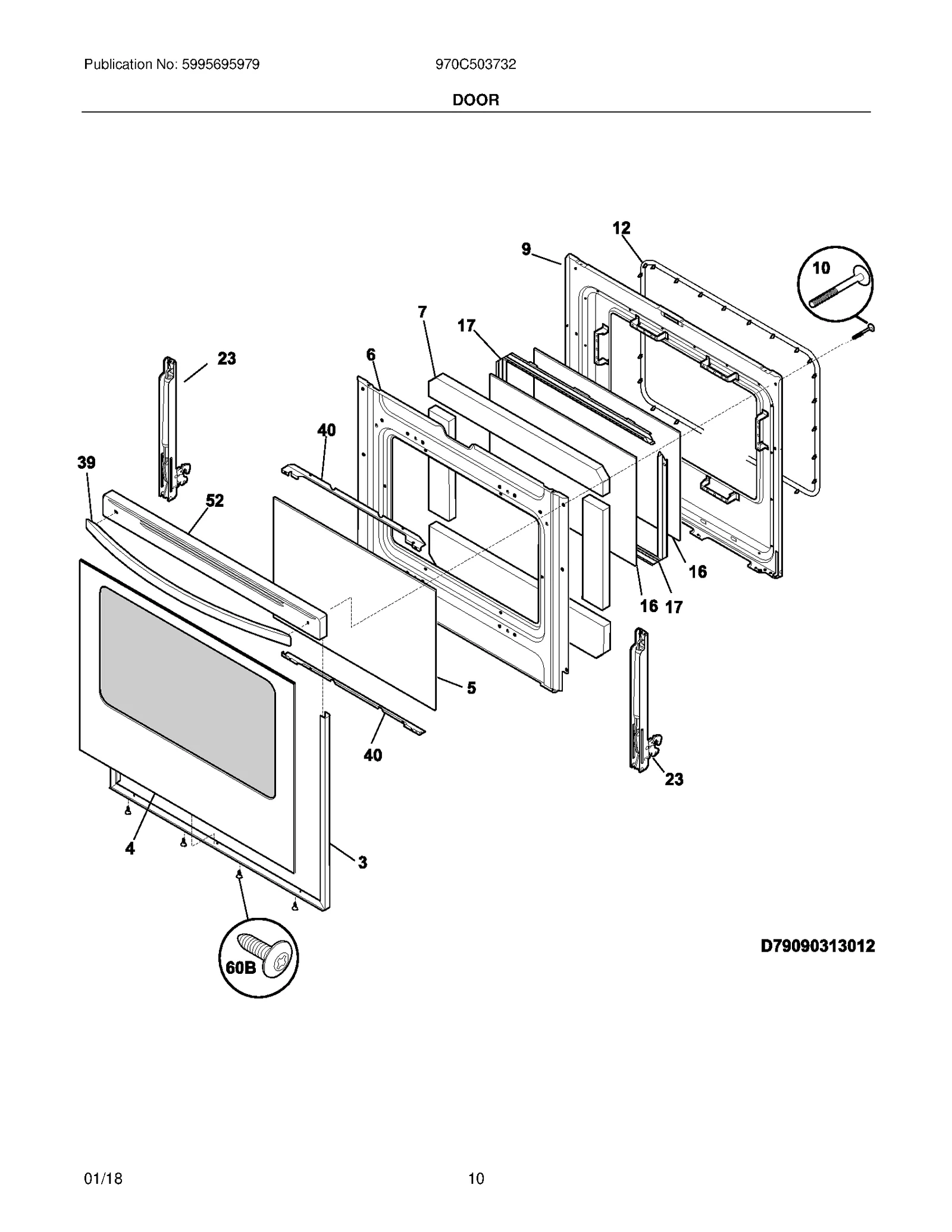 Publication No: 5995695979

970C503732

DOOR

12
9
10
7
17
23
6
40
39
52
16
16 17
5
40
23
4
3
60B

D79090313012

01/18

10