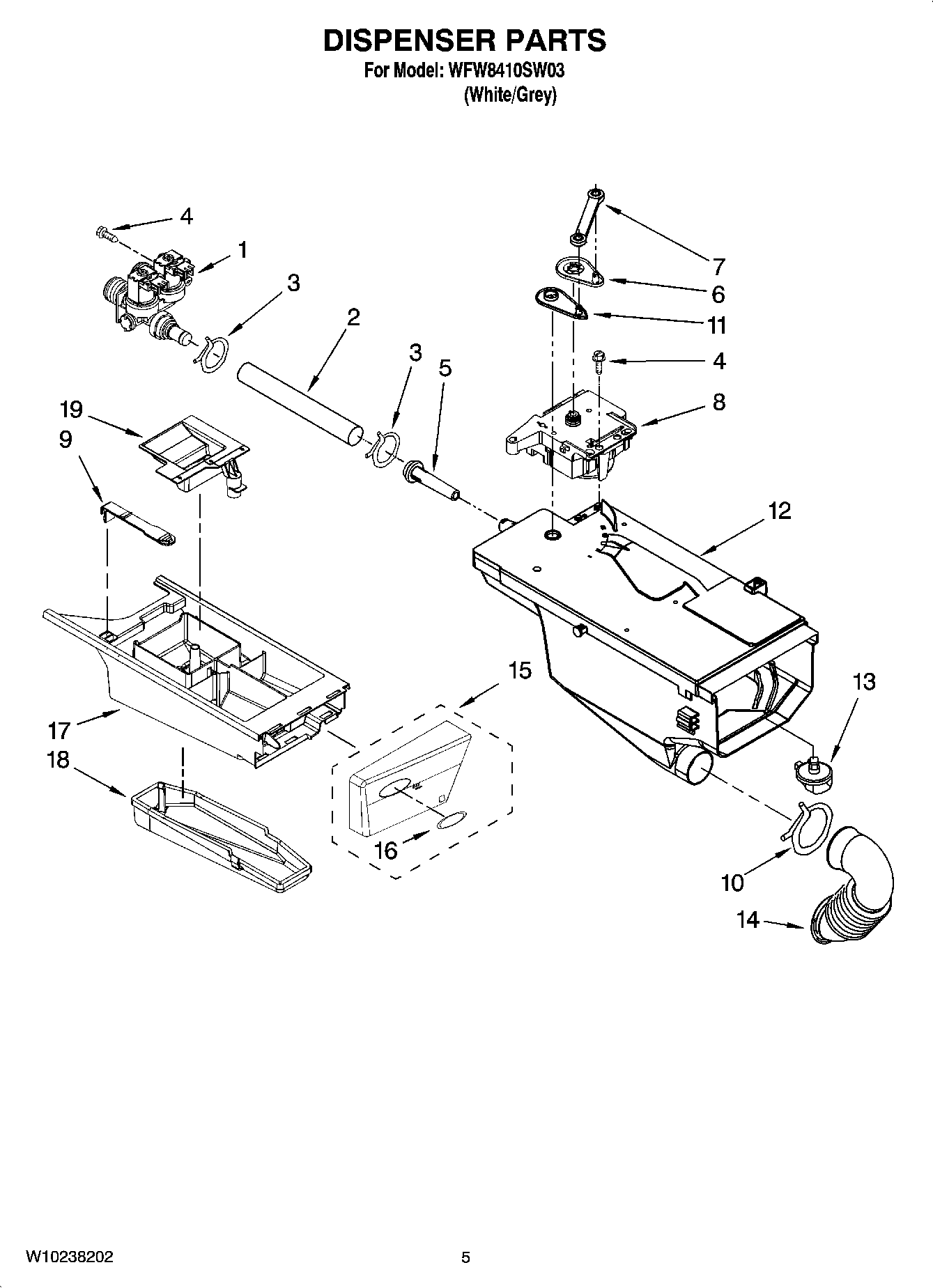 DISPENSER PARTS
For Model: WFW8410SW03
(White/Grey)

4
1
3
2
3
5
7
6
11
4
8
19
9
12
15
13
17
18
16
10
14

W10238202
5