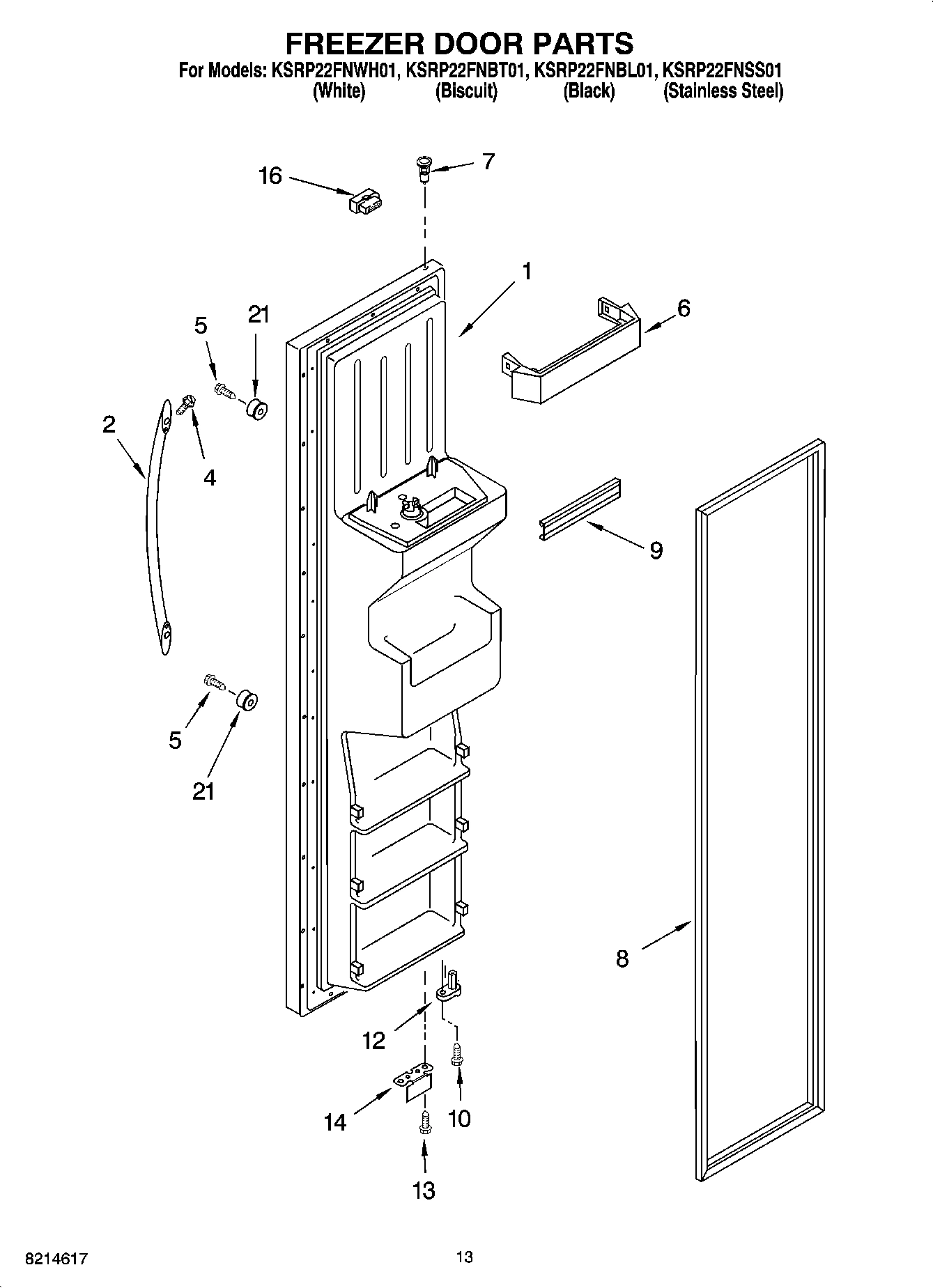 FREEZER DOOR PARTS

For Models: KSRP22FNWH01, KSRP22FNBT01, KSRP22FNBL01, KSRP22FNSS01
(White) (Biscuit) (Black) (Stainless Steel)

16
7
1
6
5
21
2
4
9
5
21
8
12
14
10
13

8214617
13