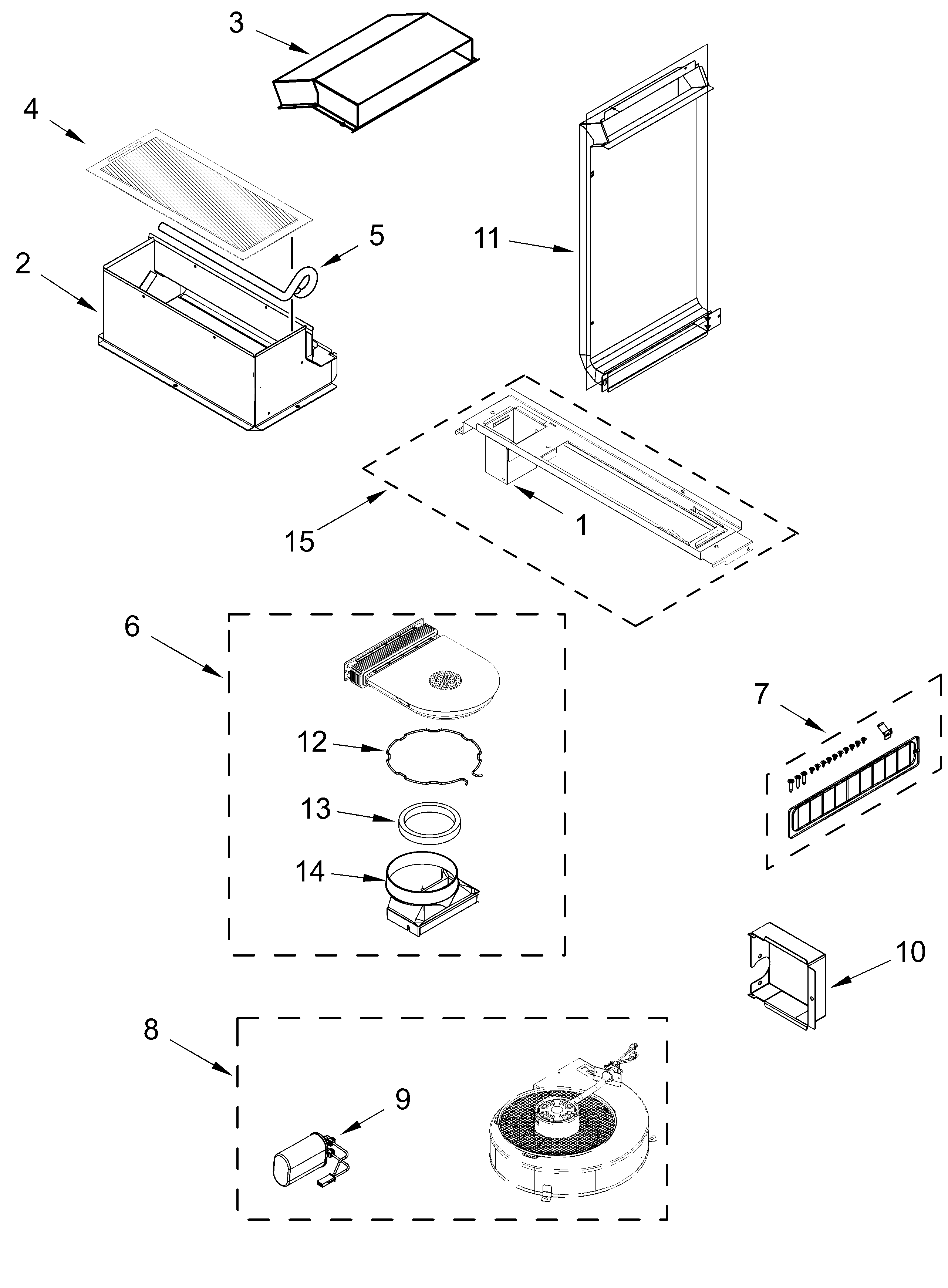 3
4
5
2
11
15
1
6
12
13
14
7
10
8
9