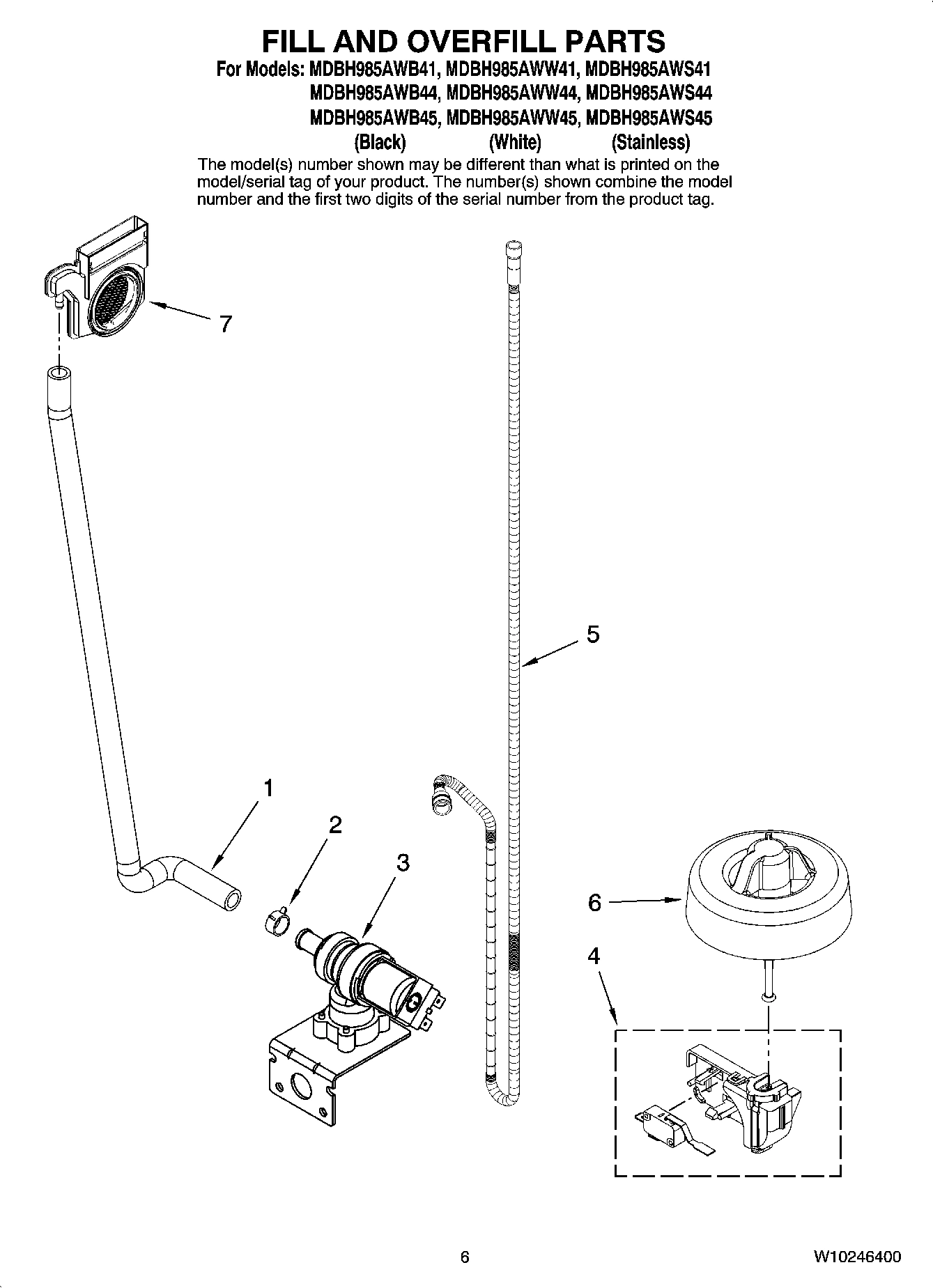 FILL AND OVERFILL PARTS

For Models: MDBH985AWB41, MDBH985AWW41, MDBH985AWS41
MDBH985AWB44, MDBH985AWW44, MDBH985AWS44
MDBH985AWB45, MDBH985AWW45, MDBH985AWS45
(Black) (White) (Stainless)

The model(s) number shown may be different than what is printed on the model/serial tag of your product. The number(s) shown combine the model number and the first two digits of the serial number from the product tag.

7

5

1

2

3

6

4

6

W10246400