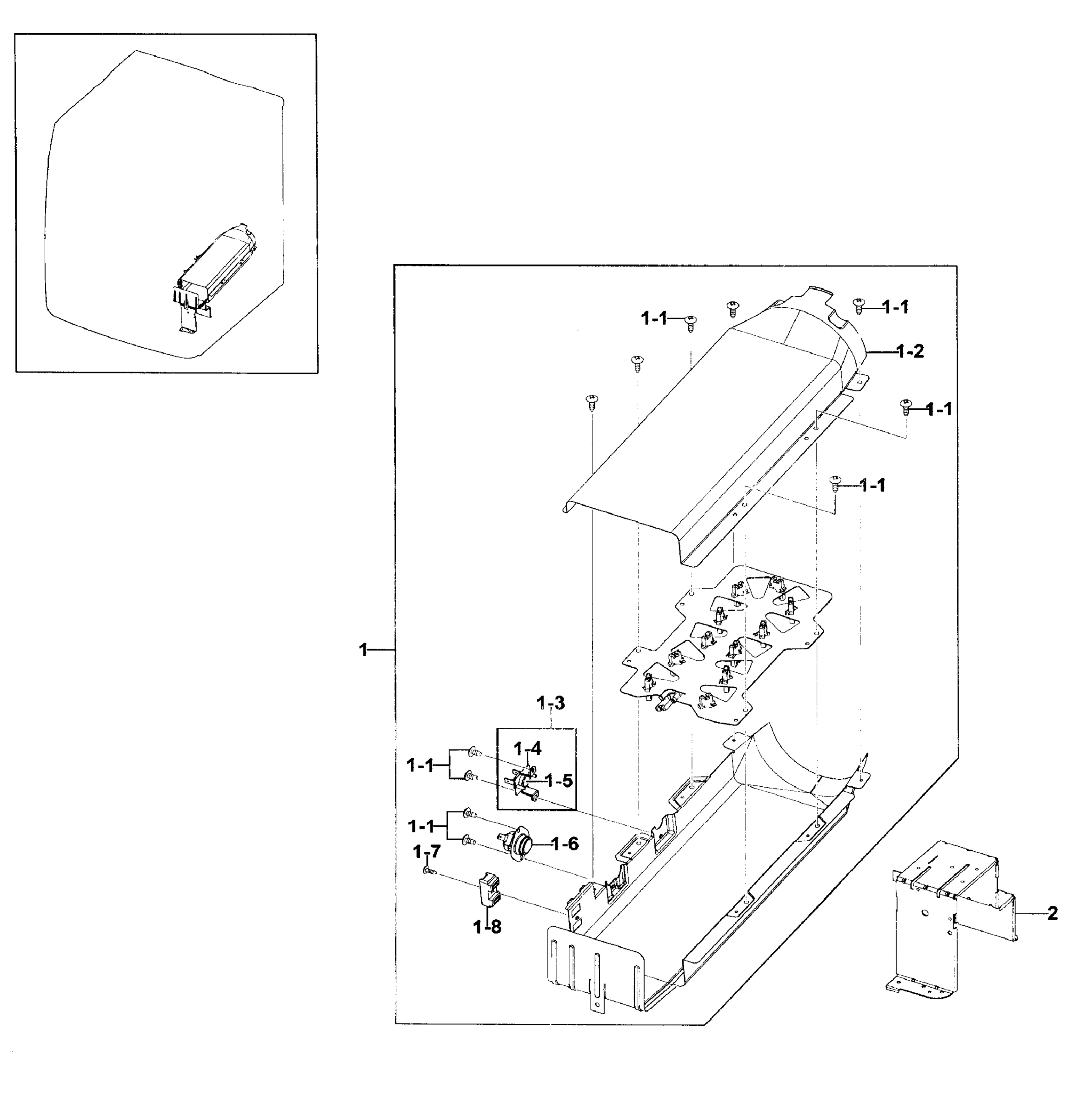 1-1
1-1
1-2
1-1
1-1
1
1-3
1-4
1-1
1-5
1-1
1-6
1-7
1-8
2