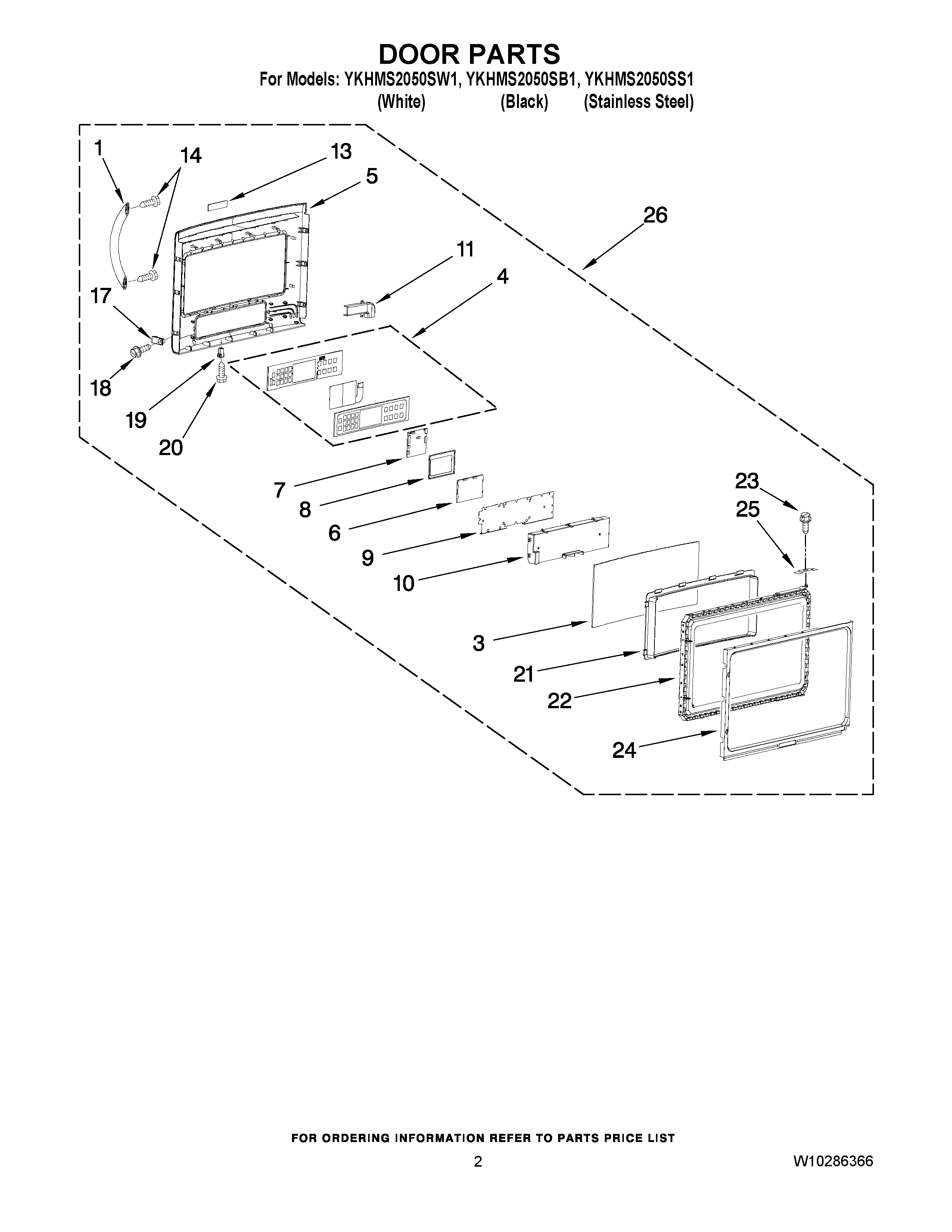 DOOR PARTS

For Models: YKHMS2050SW1, YKHMS2050SB1, YKHMS2050SS1
(White) (Black) (Stainless Steel)

1
14
13
5
26
11
4
17
18
19
20
7
8
6
9
10
23
25
3
21
22
24

FOR ORDERING INFORMATION REFER TO PARTS PRICE LIST

2

W10286366