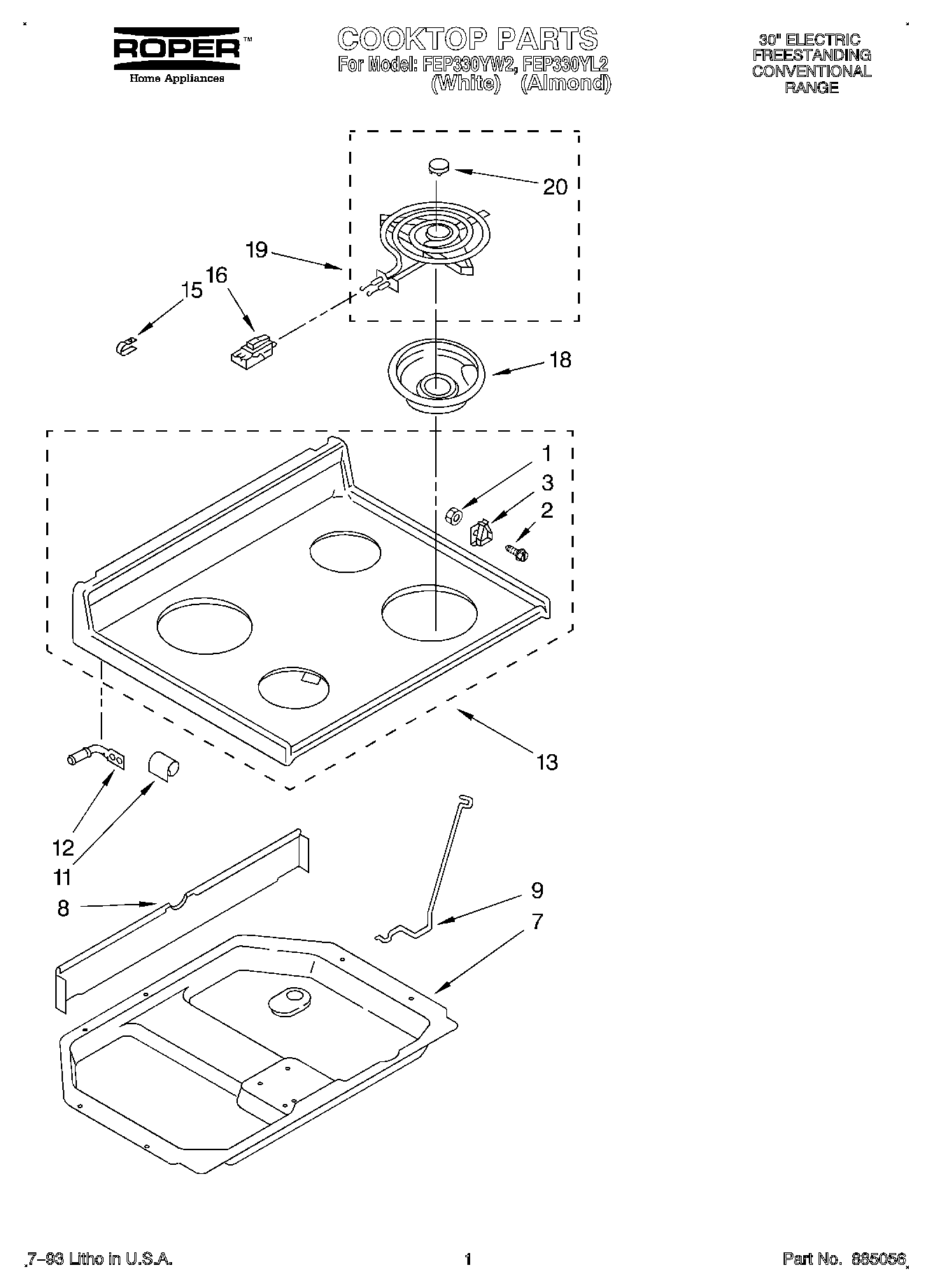 ROPER™
Home Appliances

COOKTOP PARTS
For Model: FEP330YW2, FEP330YL2
(White) (Almond)

30" ELECTRIC
FREESTANDING
CONVENTIONAL
RANGE

20
19
16
15
18
1
3
2
13
12
11
8
9
7

7-93 Litho in U.S.A.

1

Part No. 885056