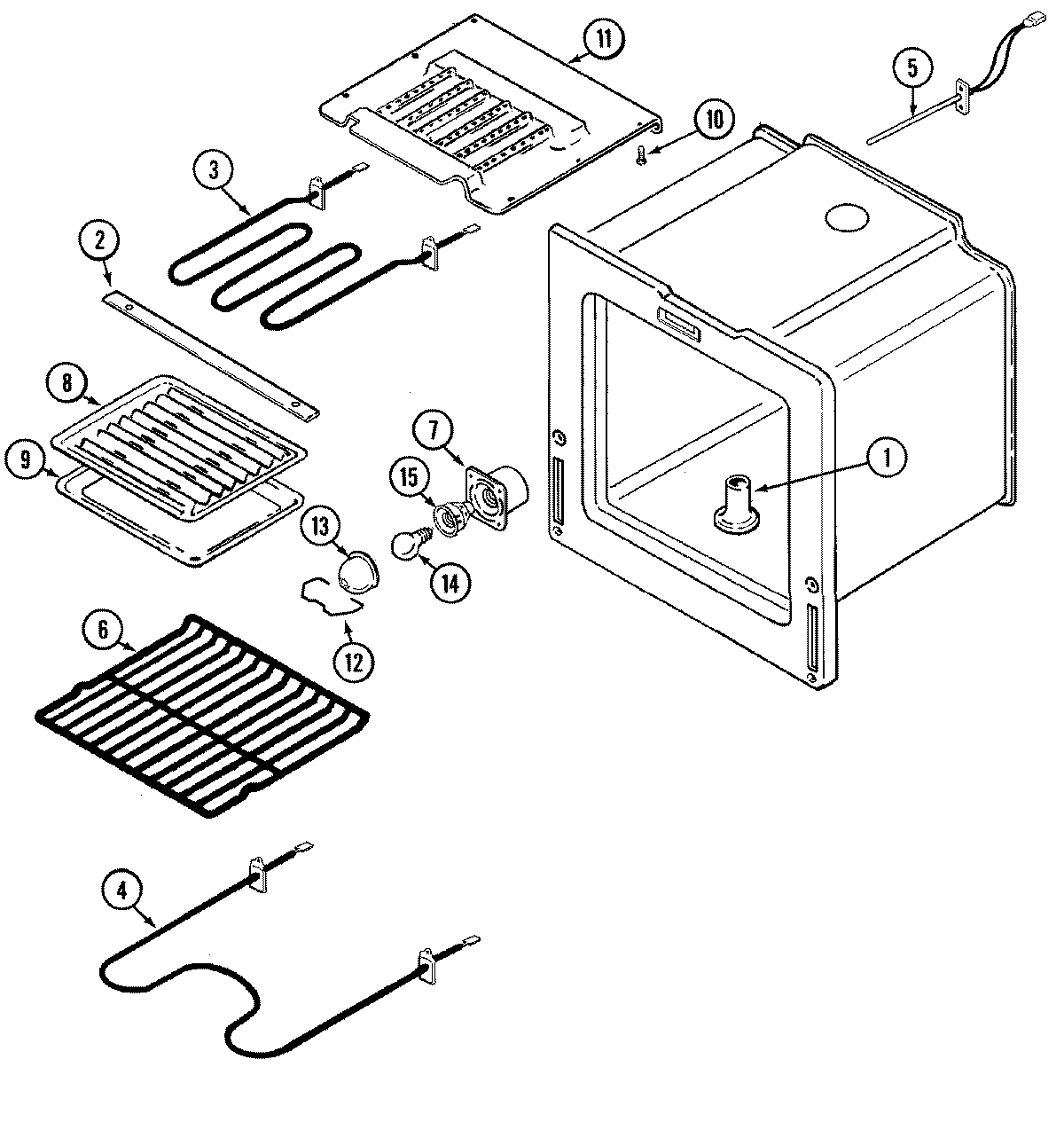 11
5
10
3
2
8
7
9
15
1
13
14
12
6
4