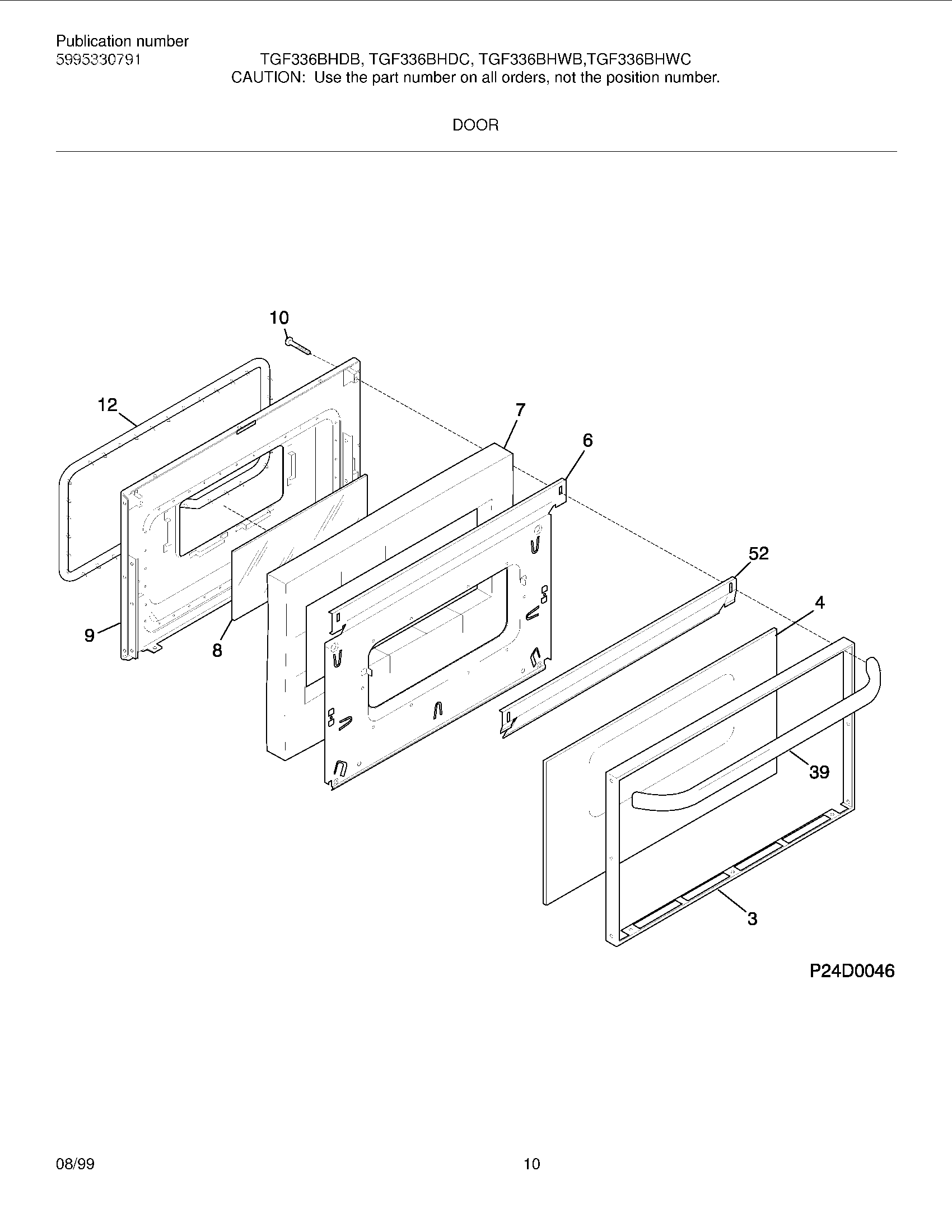 Publication number
5995330791

TGF336BHDB, TGF336BHDC, TGF336BHWB,TGF336BHWC
CAUTION: Use the part number on all orders, not the position number.

DOOR

10
12
7
6
52
4
9
8
39
3

P24D0046

08/99

10