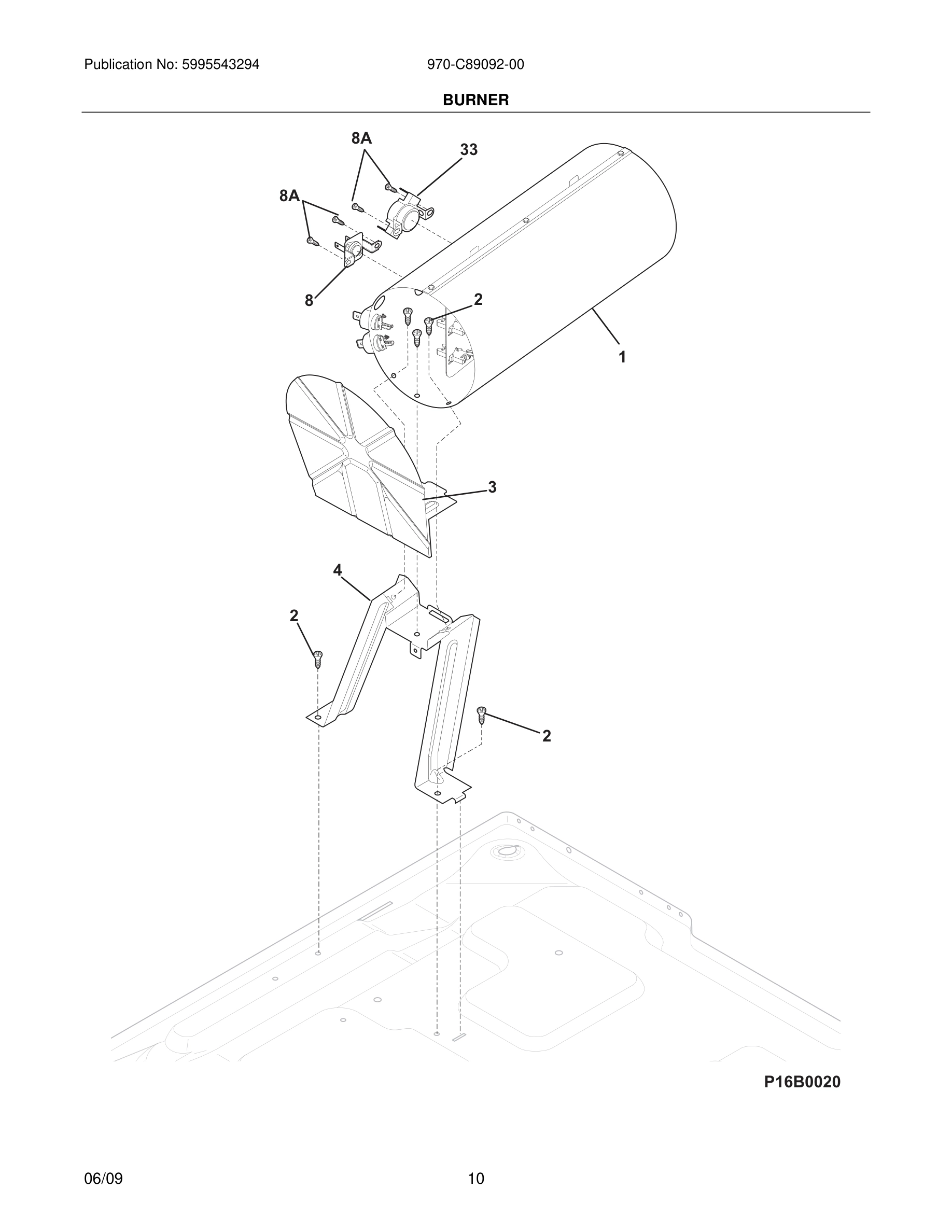 Publication No: 5995543294

970-C89092-00

BURNER

8A

33

8A

8

2

1

3

4

2

2

P16B0020

06/09

10